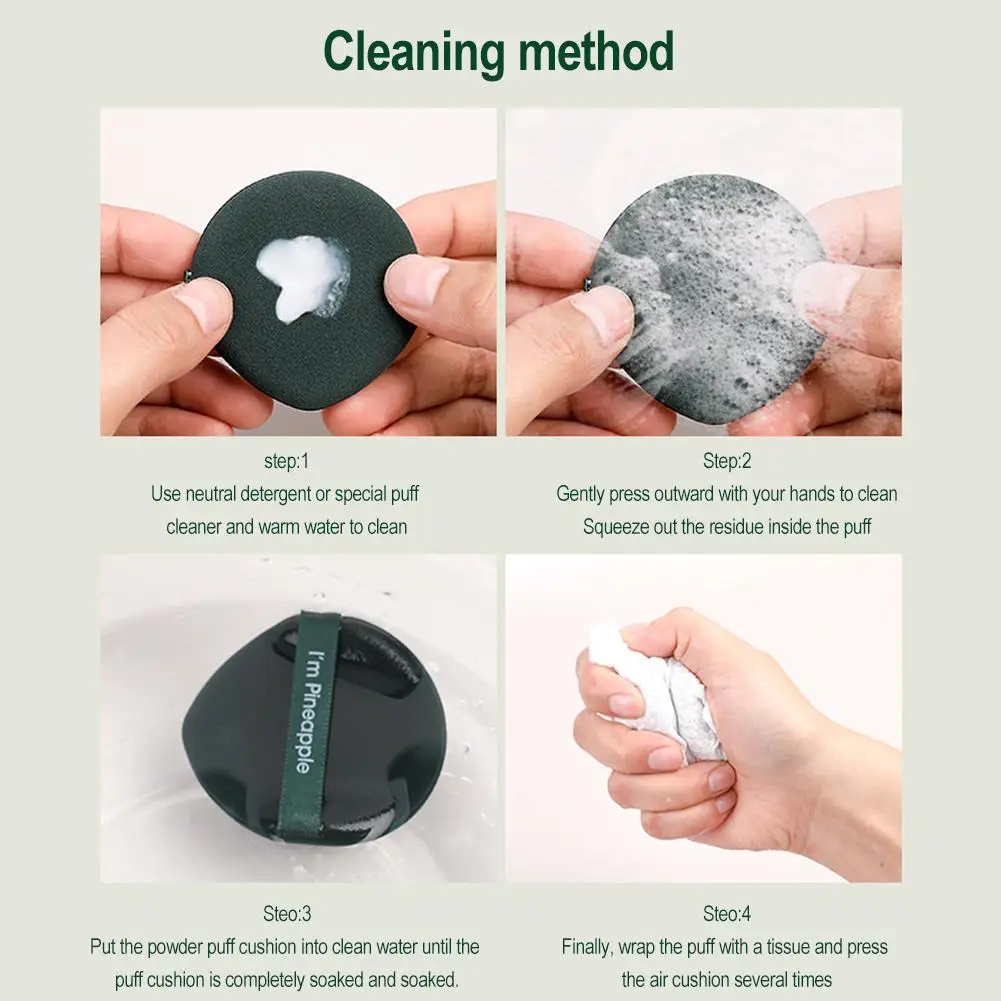 Cleaning method

step:1
Use neutral detergent or special puff cleaner and warm water to clean

Step:2
Gently press outward with your hands to clean Squeeze out the residue inside the puff

I'm Pineapple

Steo:3
Put the powder puff cushion into clean water until the puff cushion is completely soaked and soaked.

Steo:4
Finally, wrap the puff with a tissue and press the air cushion several times