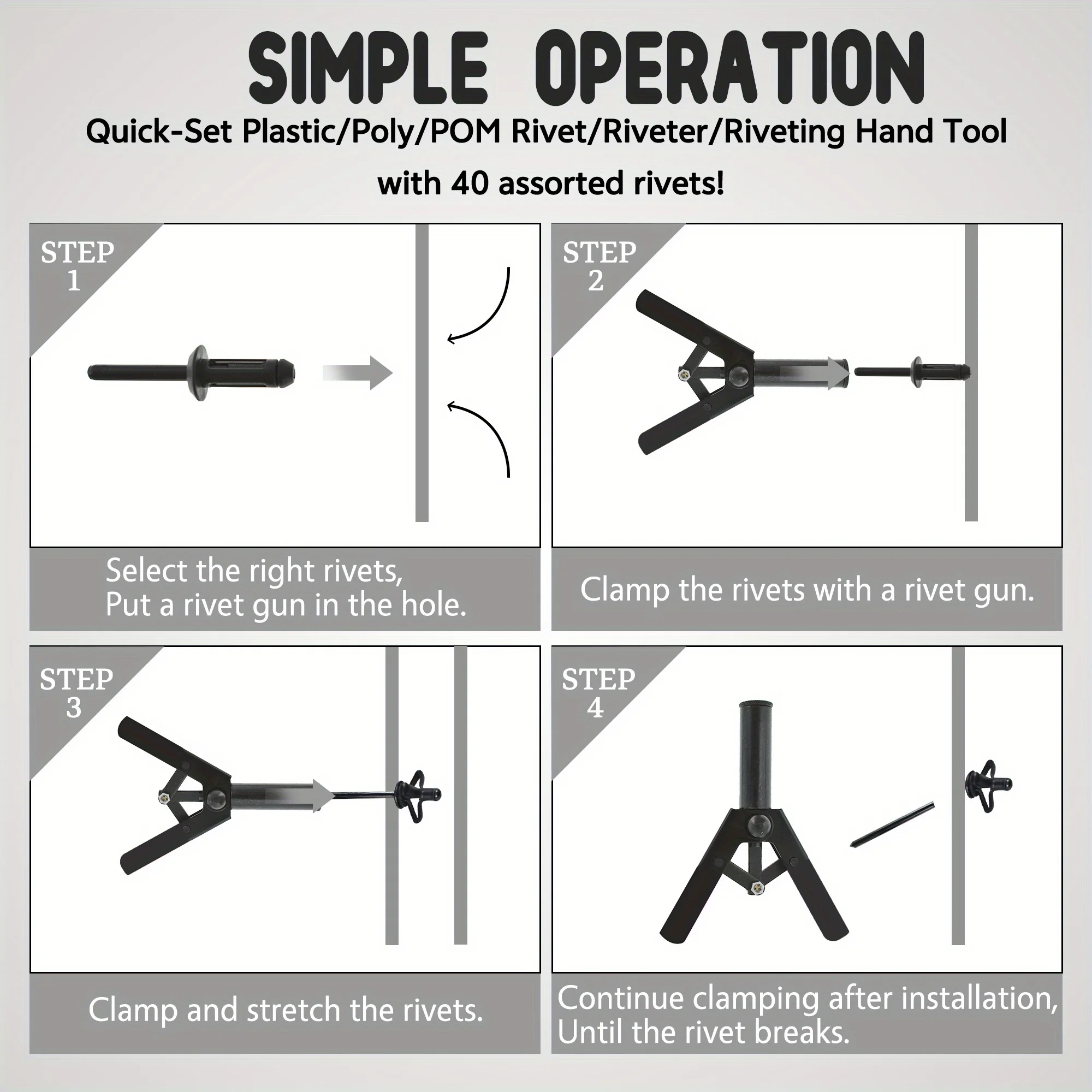 SIMPLE OPERATION

Quick-Set Plastic/Poly/POM Rivet/Riveter/Riveting Hand Tool

with 40 assorted rivets!

STEP 1

Select the right rivets,
Put a rivet gun in the hole.

STEP 2

Clamp the rivets with a rivet gun.

STEP 3

Clamp and stretch the rivets.

STEP 4

Continue clamping after installation,
Until the rivet breaks.