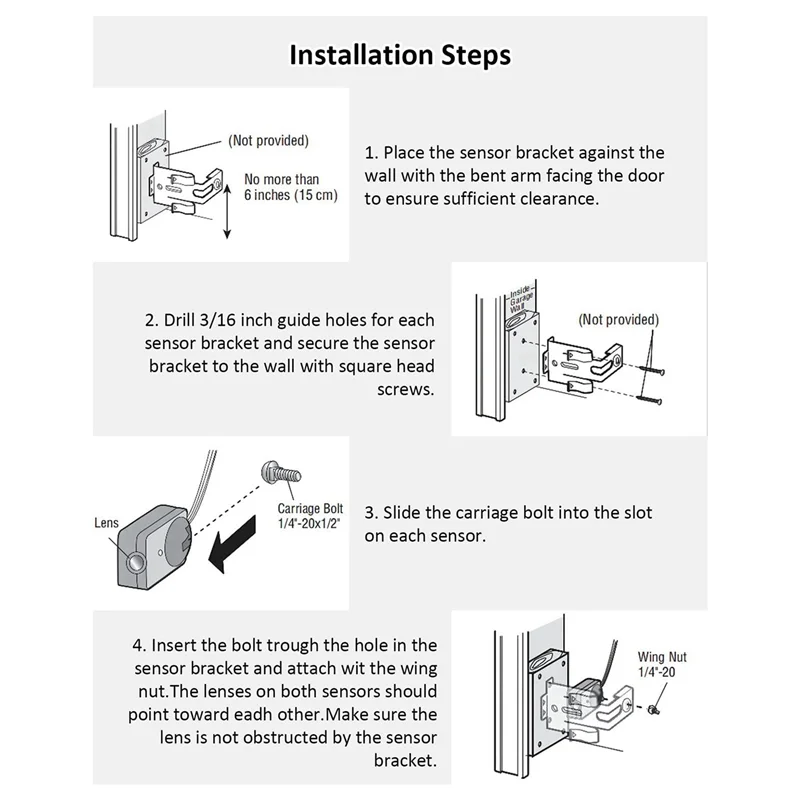 Installation Steps

(Not provided)

No more than 6 inches (15 cm)

1. Place the sensor bracket against the wall with the bent arm facing the door to ensure sufficient clearance.

2. Drill 3/16 inch guide holes for each sensor bracket and secure the sensor bracket to the wall with square head screws.

Inside Garage Wall

(Not provided)

Lens

Carriage Bolt 1/4"-20x1/2"

3. Slide the carriage bolt into the slot on each sensor.

4. Insert the bolt trough the hole in the sensor bracket and attach wit the wing nut.The lenses on both sensors should point toward eadh other.Make sure the lens is not obstructed by the sensor bracket.

Wing Nut 1/4"-20