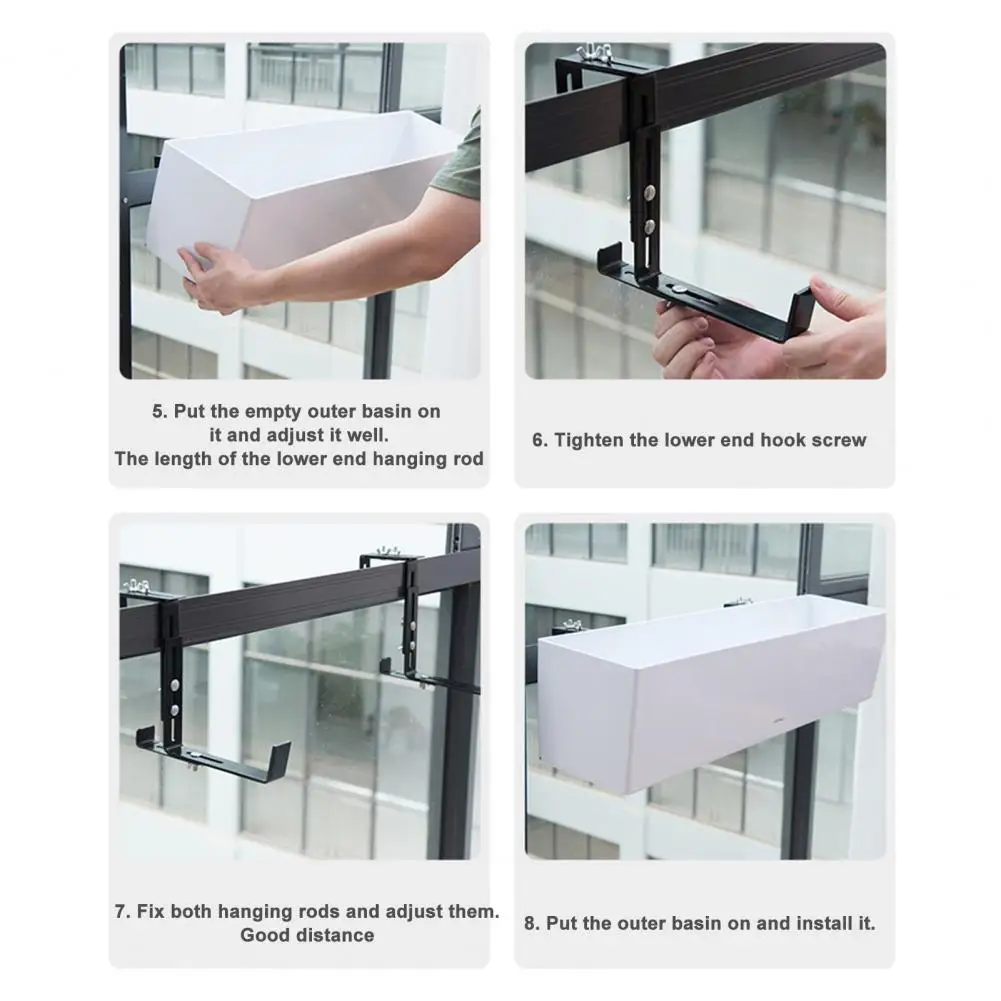 5. Put the empty outer basin on it and adjust it well.
The length of the lower end hanging rod

6. Tighten the lower end hook screw

7. Fix both hanging rods and adjust them.
Good distance

8. Put the outer basin on and install it.