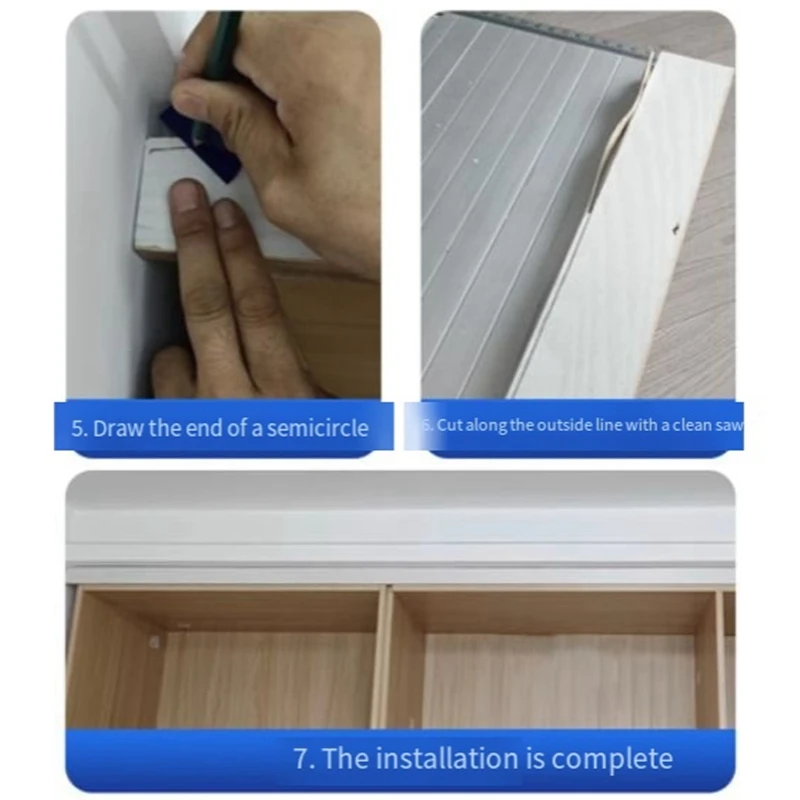 5. Draw the end of a semicircle

6. Cut along the outside line with a clean saw

7. The installation is complete