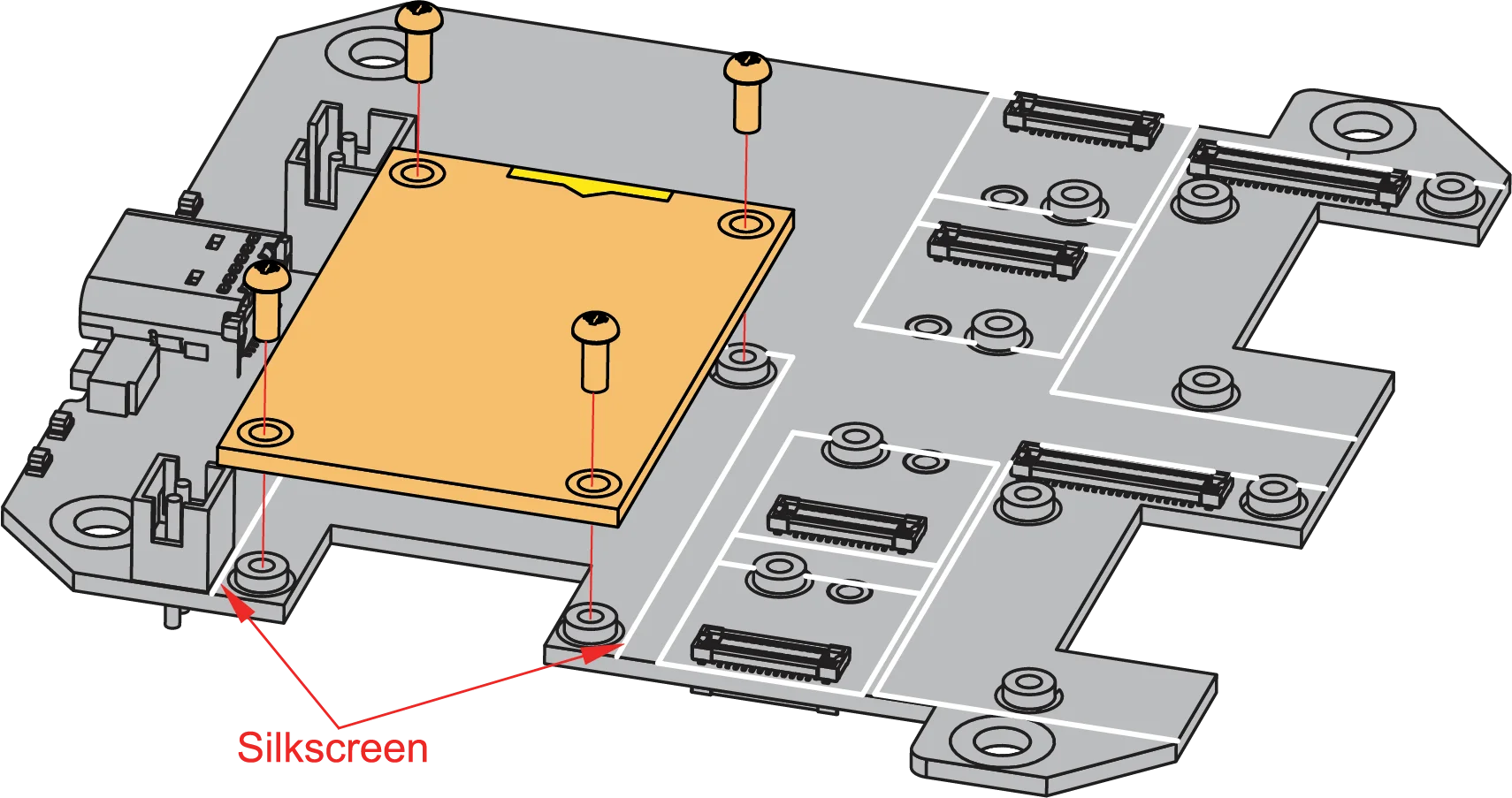 Silkscreen