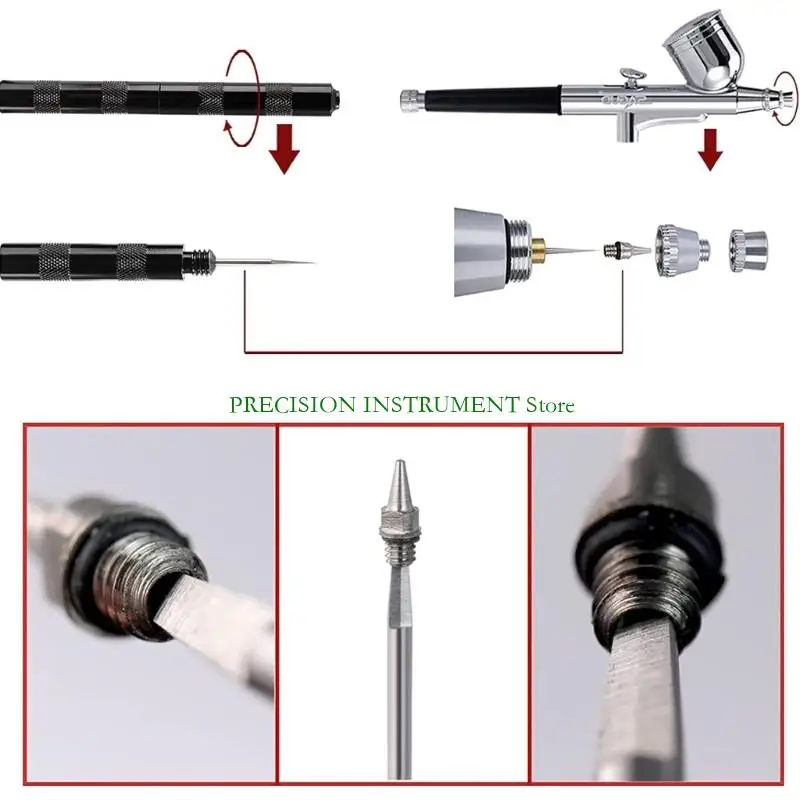 PRECISION INSTRUMENT Store