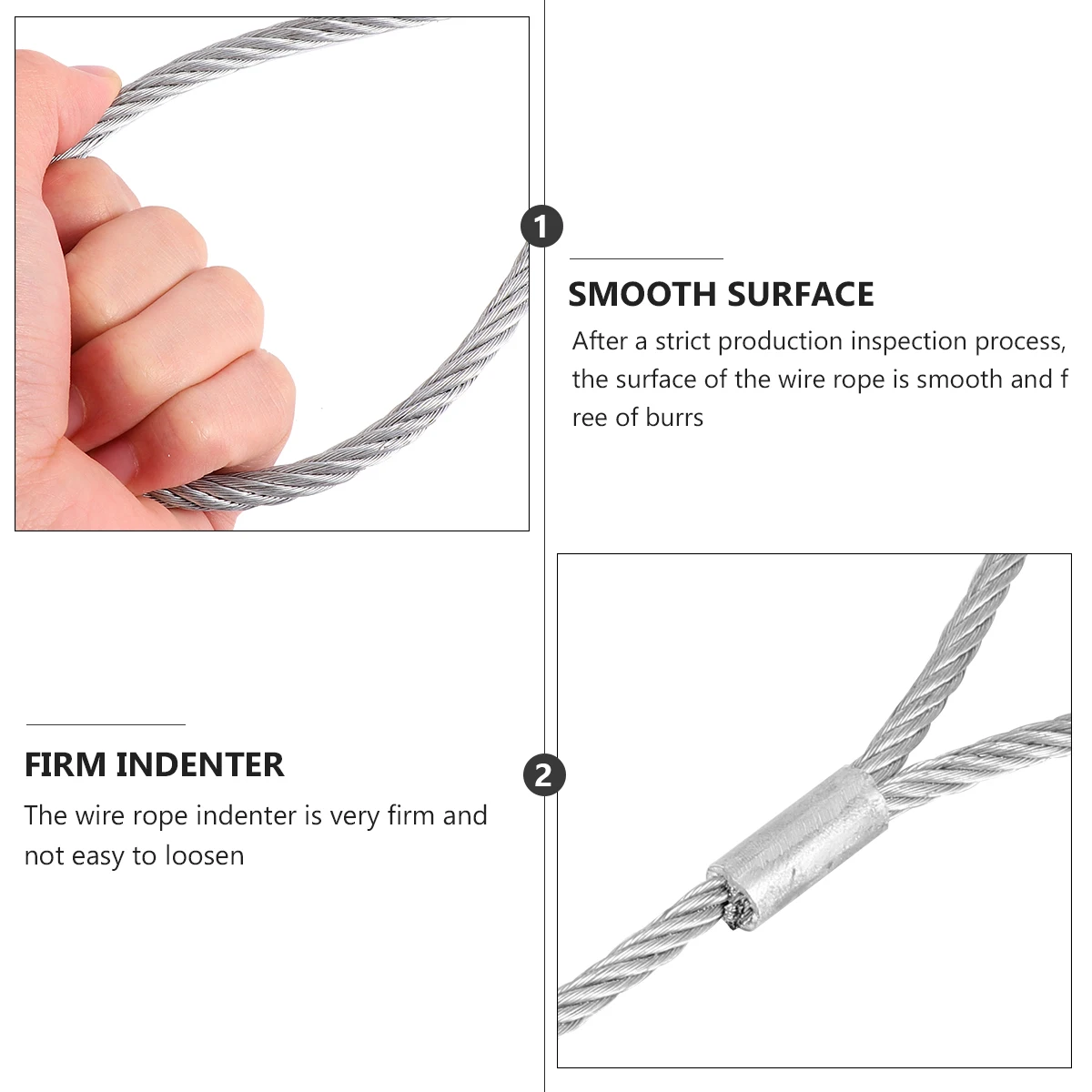 1

SMOOTH SURFACE

After a strict production inspection process, the surface of the wire rope is smooth and f ree of burrs

FIRM INDENTER

The wire rope indenter is very firm and not easy to loosen

2