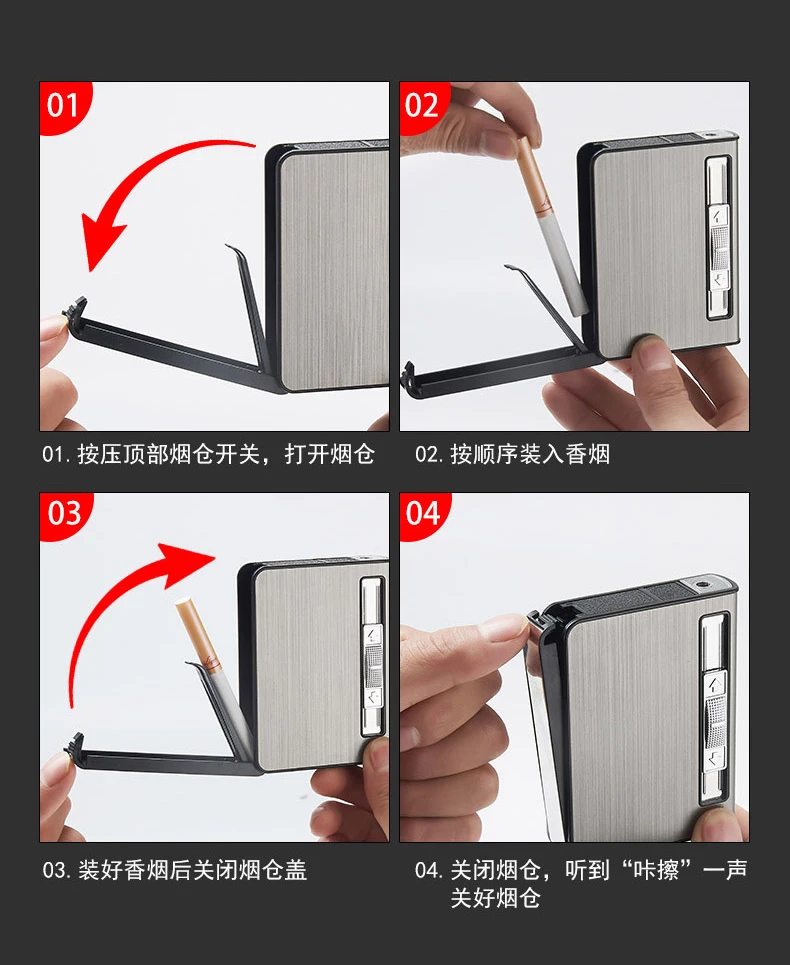 01

01. 按压顶部烟仓开关，打开烟仓

02

02. 按顺序装入香烟

03

03. 装好香烟后关闭烟仓盖

04

04. 关闭烟仓，听到“咔擦”一声关好烟仓