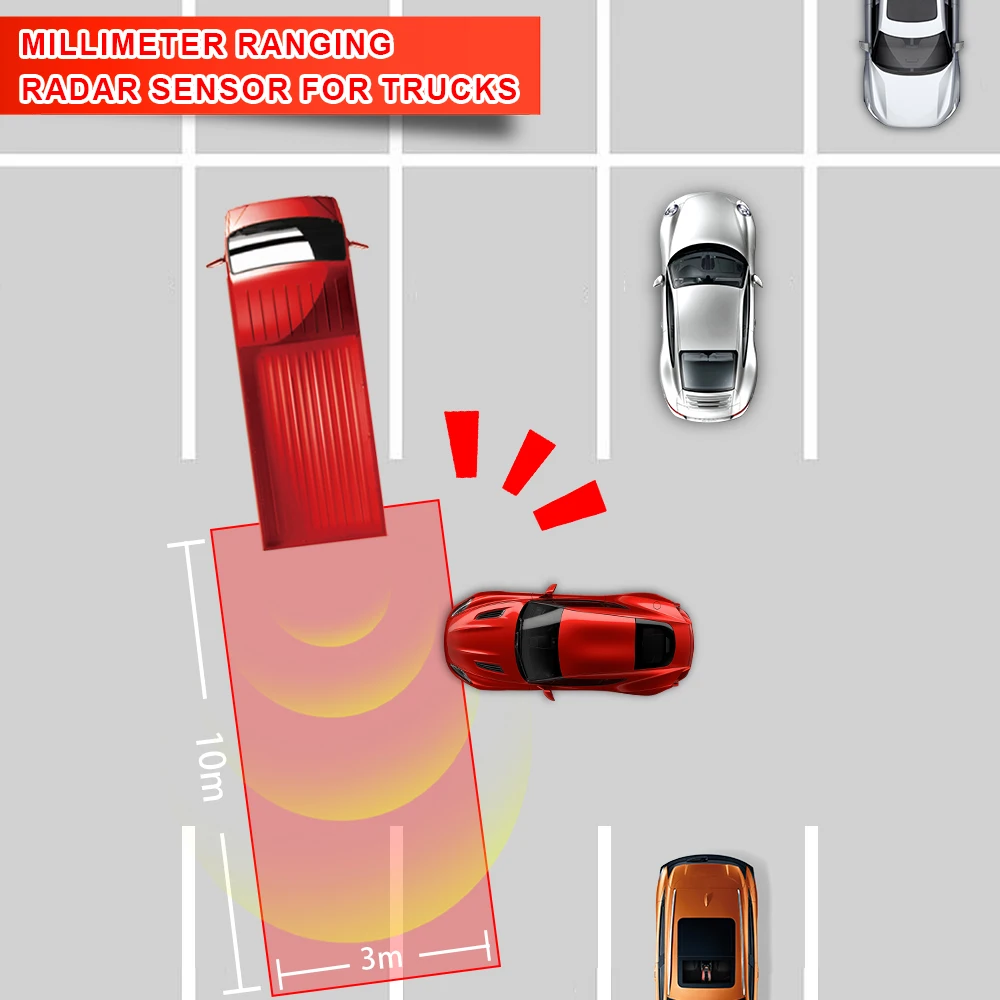 MILLIMETER RANGING RADAR SENSOR FOR TRUCKS

10m

3m