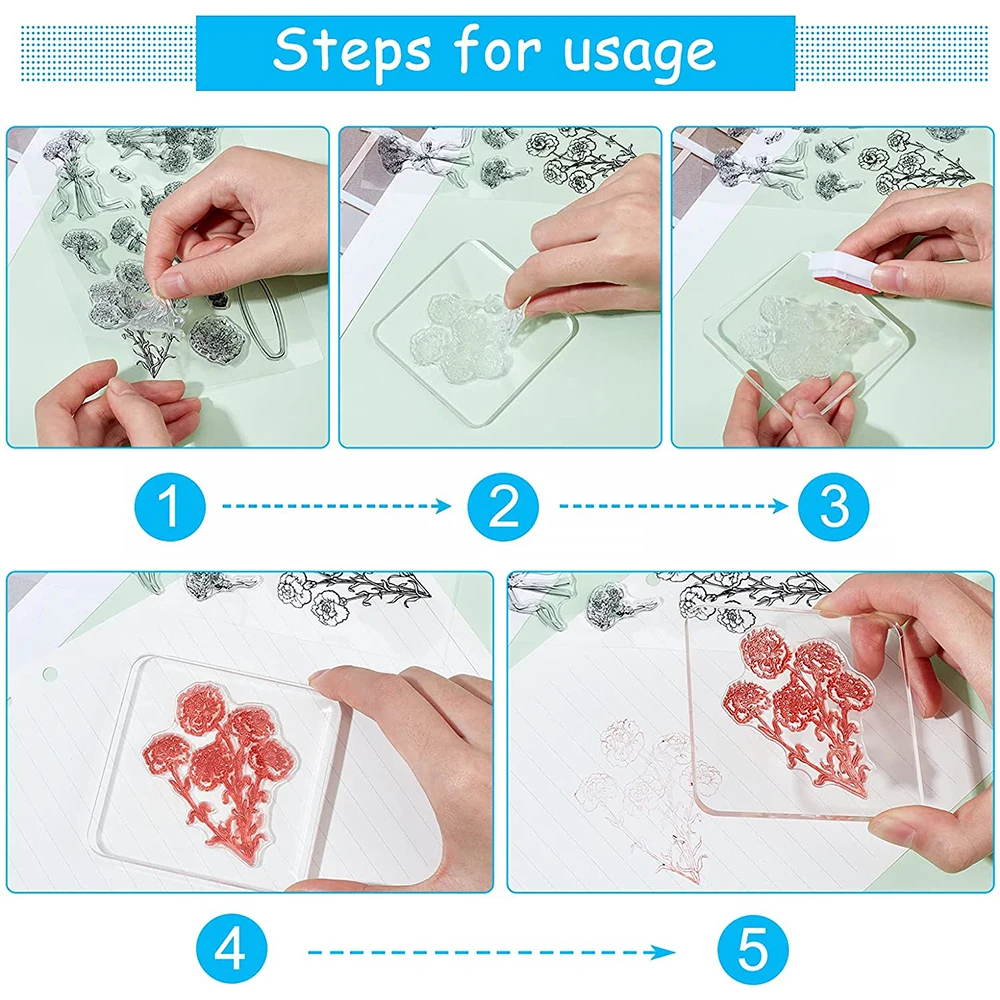 Steps for usage

1

2

3

4

5