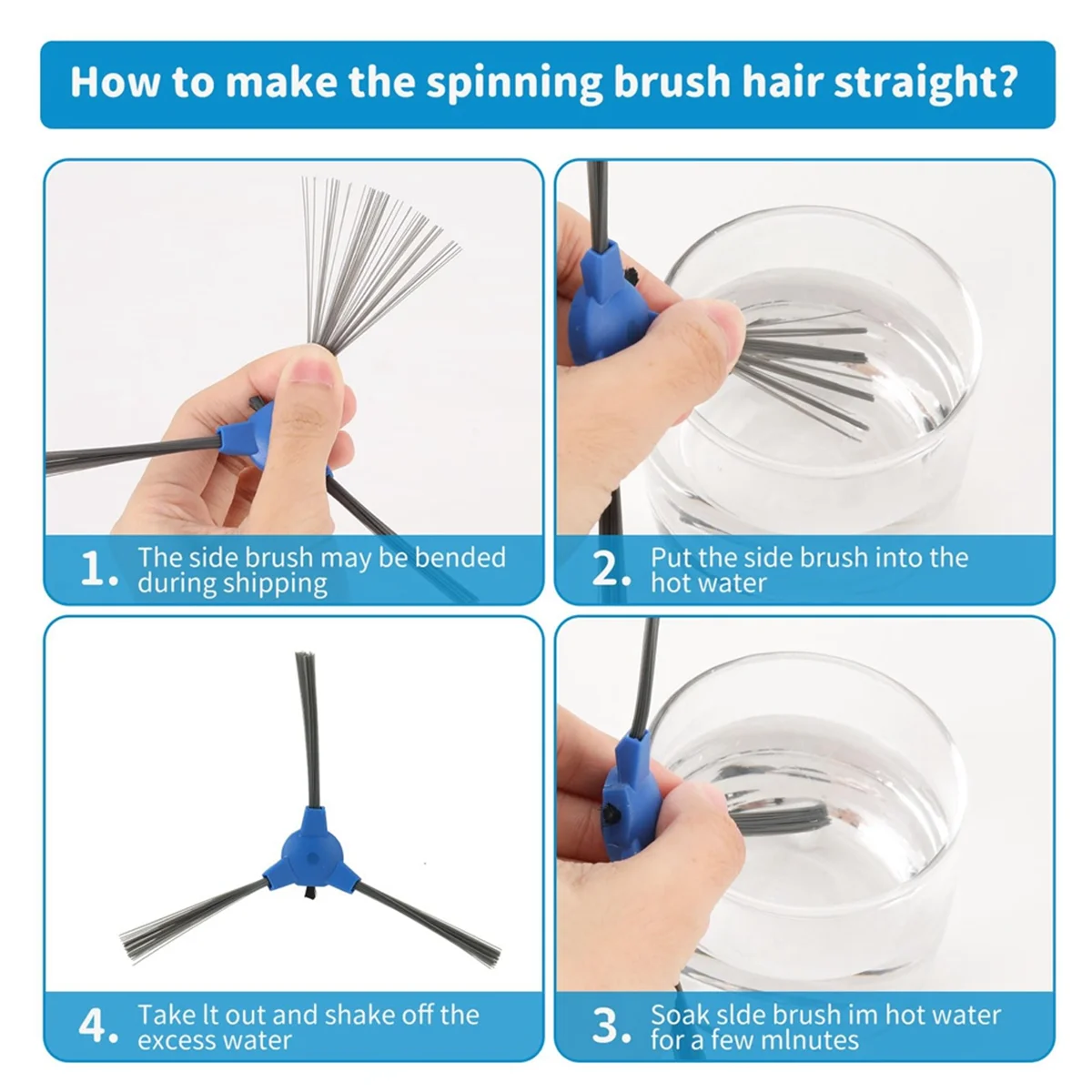 How to make the spinning brush hair straight?

1. The side brush may be bended during shipping

2. Put the side brush into the hot water

4. Take lt out and shake off the excess water

3. Soak slde brush im hot water for a few mlnutes