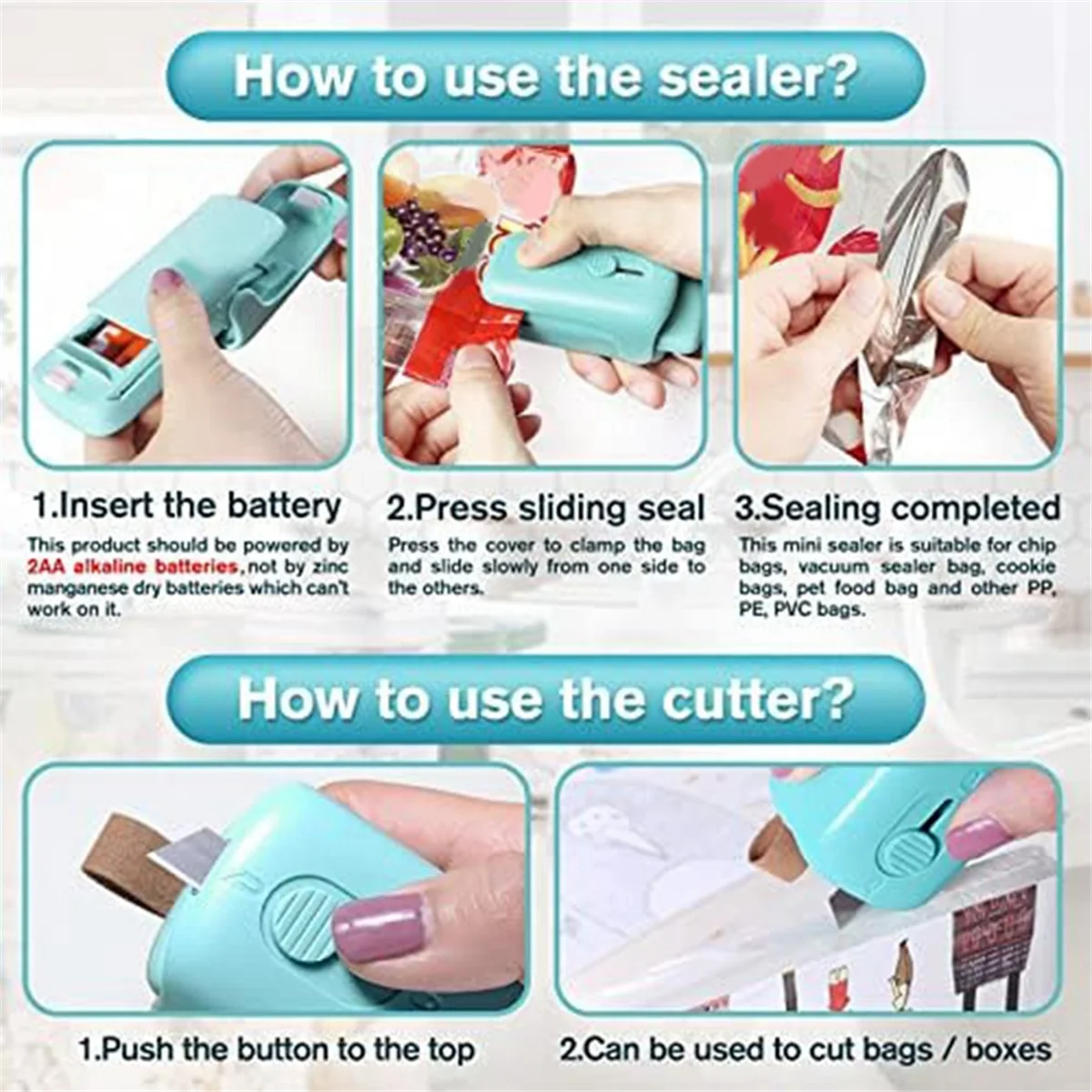 How to use the sealer?

1.Insert the battery

This product should be powered by 2AA alkaline batteries, not by zinc manganese dry batteries which can't work on it.

2.Press sliding seal

Press the cover to clamp the bag and slide slowly from one side to the others.

3.Sealing completed

This mini sealer is suitable for chip bags, vacuum sealer bag, cookie bags, pet food bag and other PP, PE, PVC bags.

How to use the cutter?

1.Push the button to the top

2.Can be used to cut bags / boxes