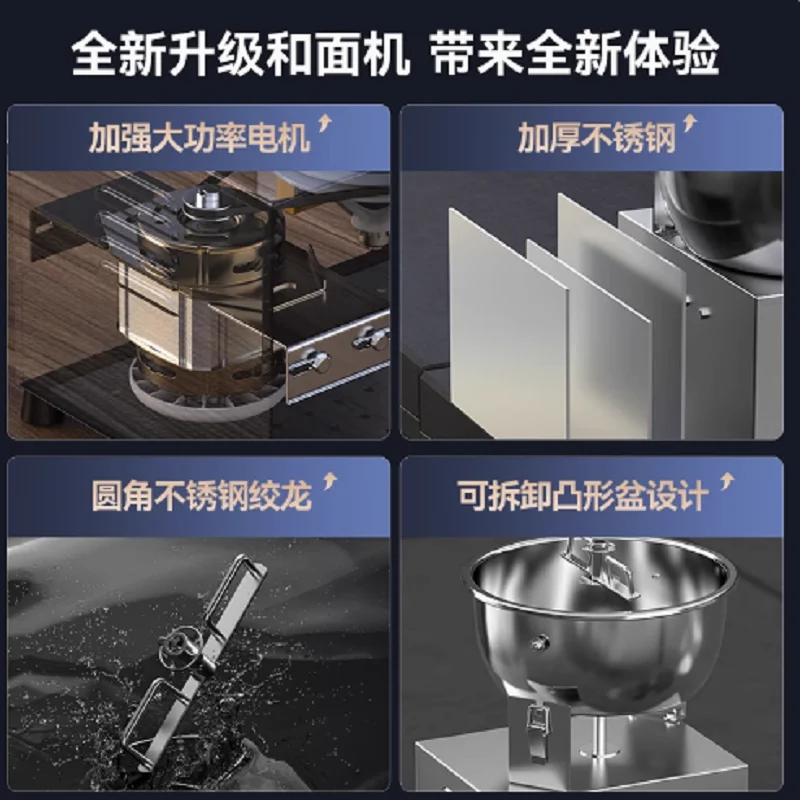 全新升级和面机 带来全新体验

加强大功率电机

加厚不锈钢

圆角不锈钢绞龙

可拆卸凸形盆设计