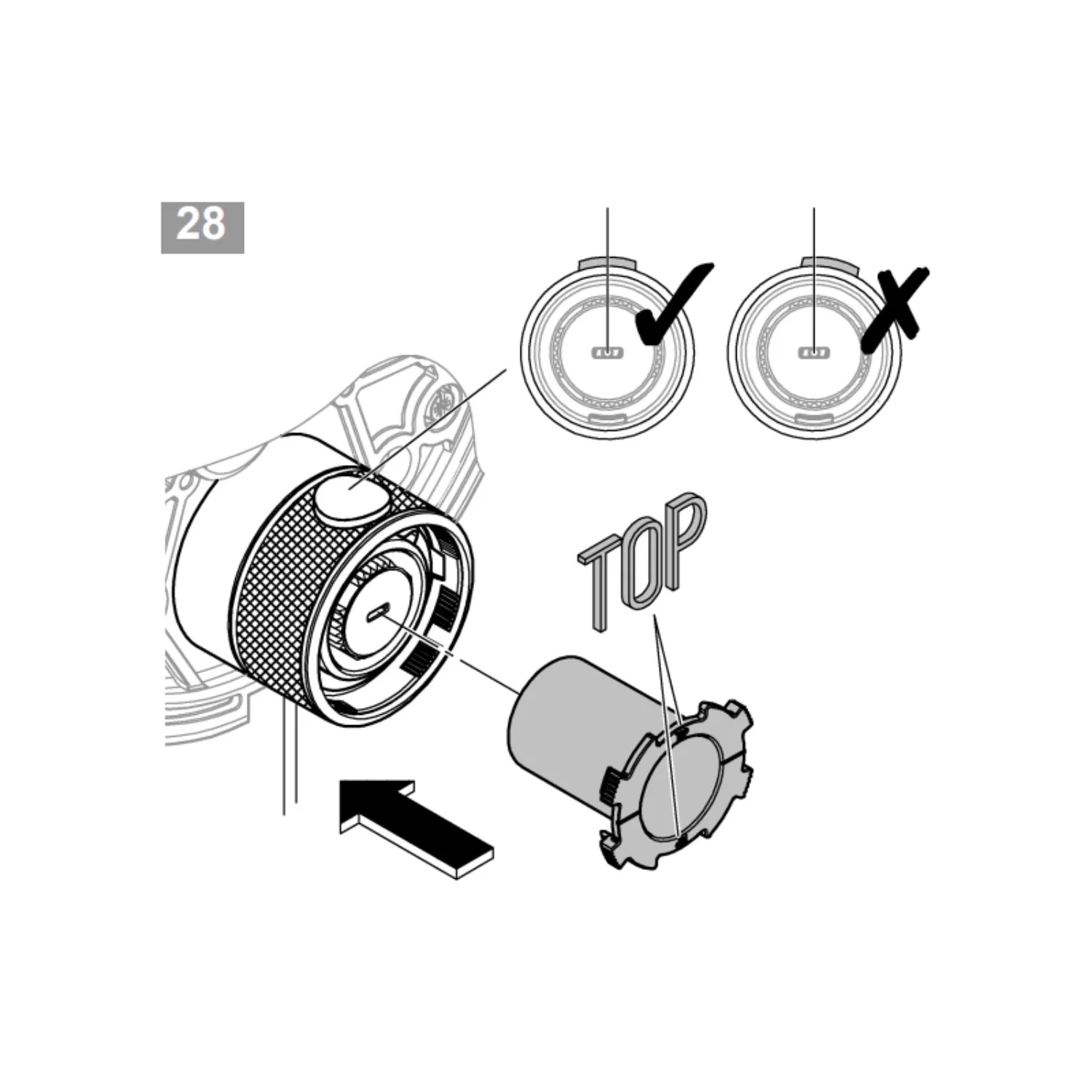 28

TOP