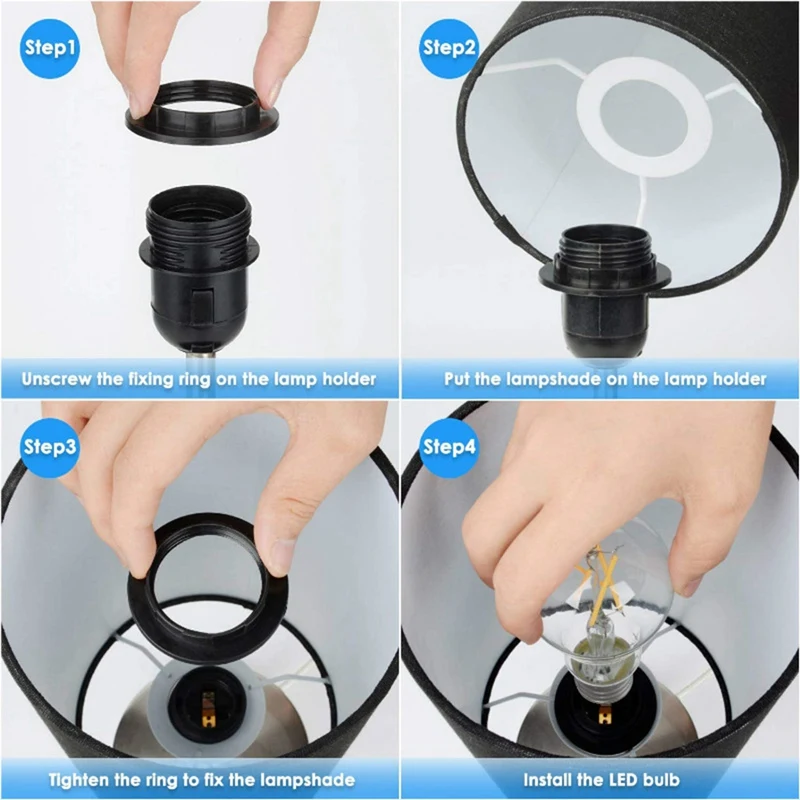 Step1

Unscrew the fixing ring on the lamp holder

Step2

Put the lampshade on the lamp holder

Step3

Tighten the ring to fix the lampshade

Step4

Install the LED bulb