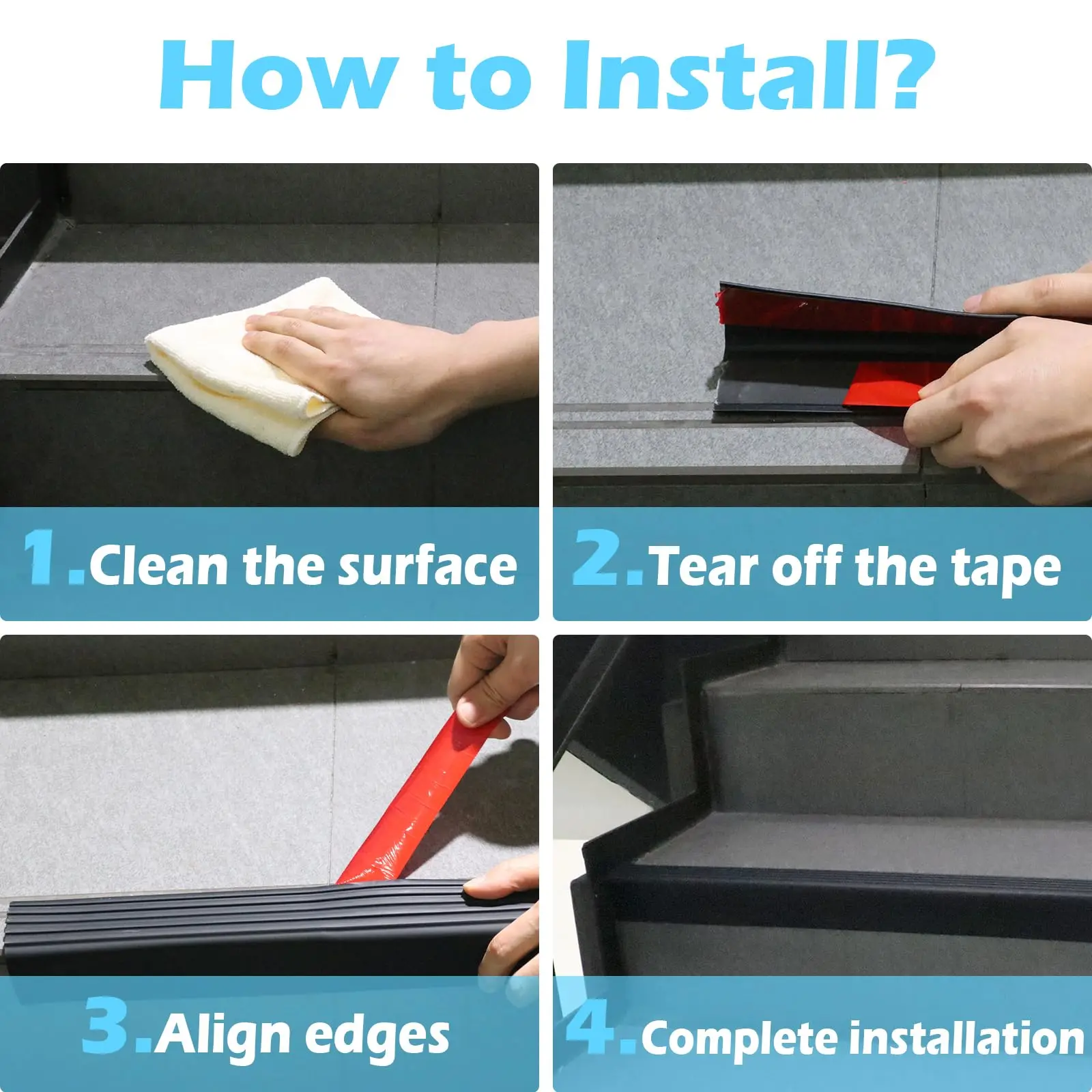 How to Install?

1.Clean the surface

2.Tear off the tape

3.Align edges

4.Complete installation