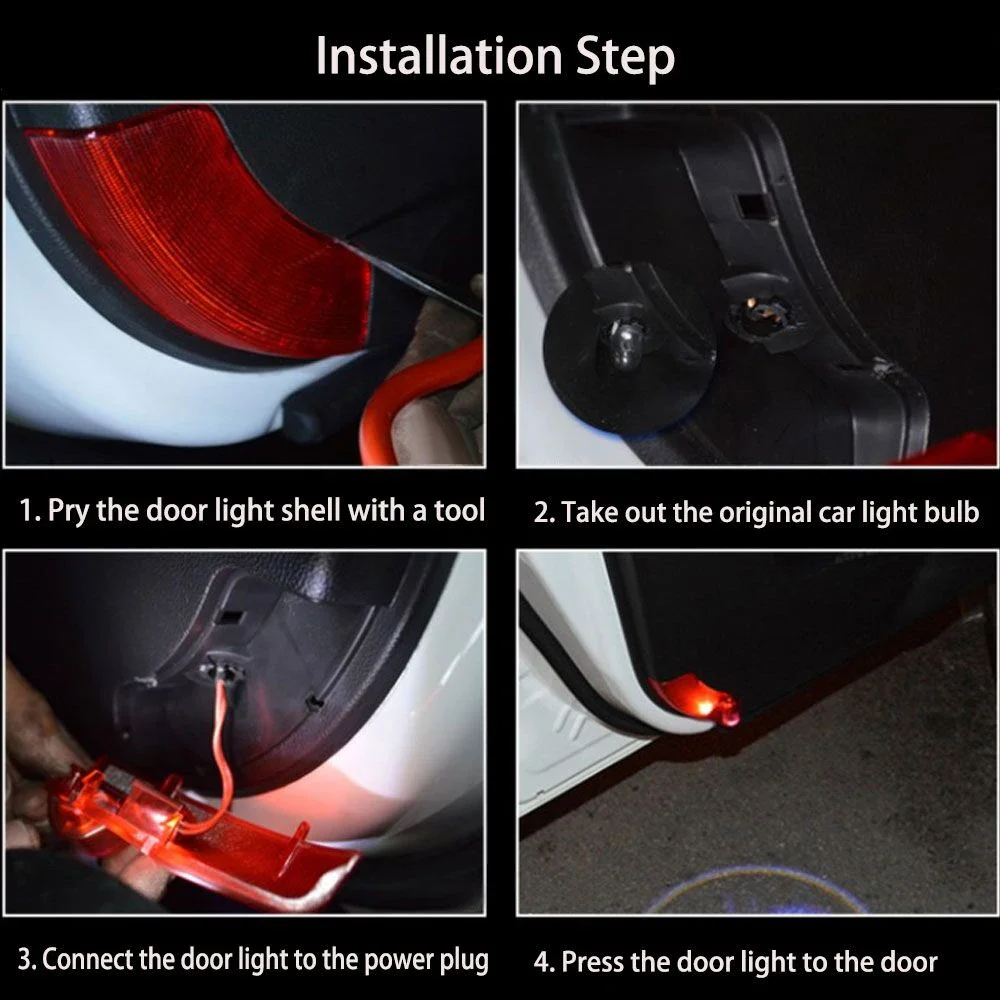 Installation Step

1. Pry the door light shell with a tool

2. Take out the original car light bulb

3. Connect the door light to the power plug

4. Press the door light to the door