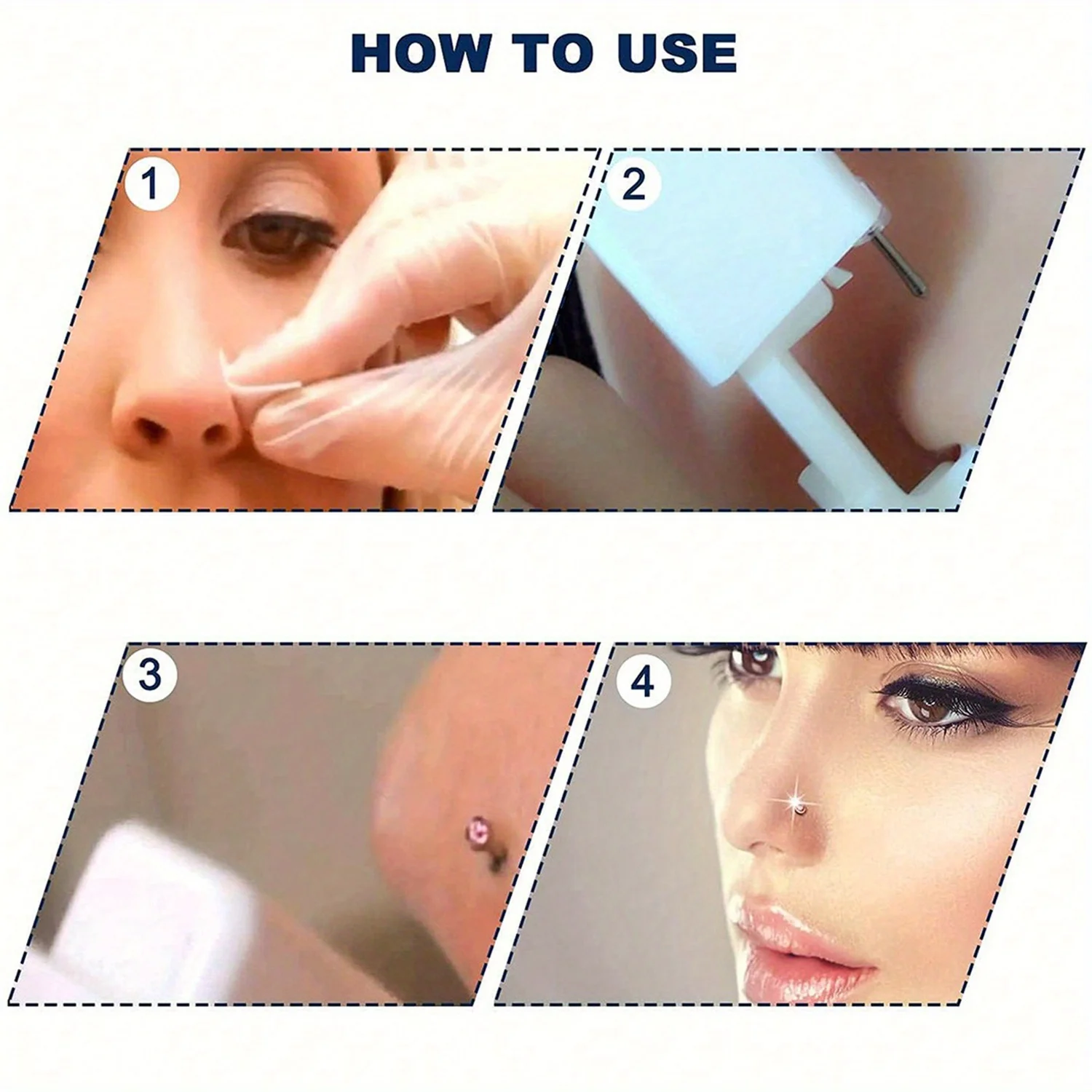 HOW TO USE

1

2

3

4