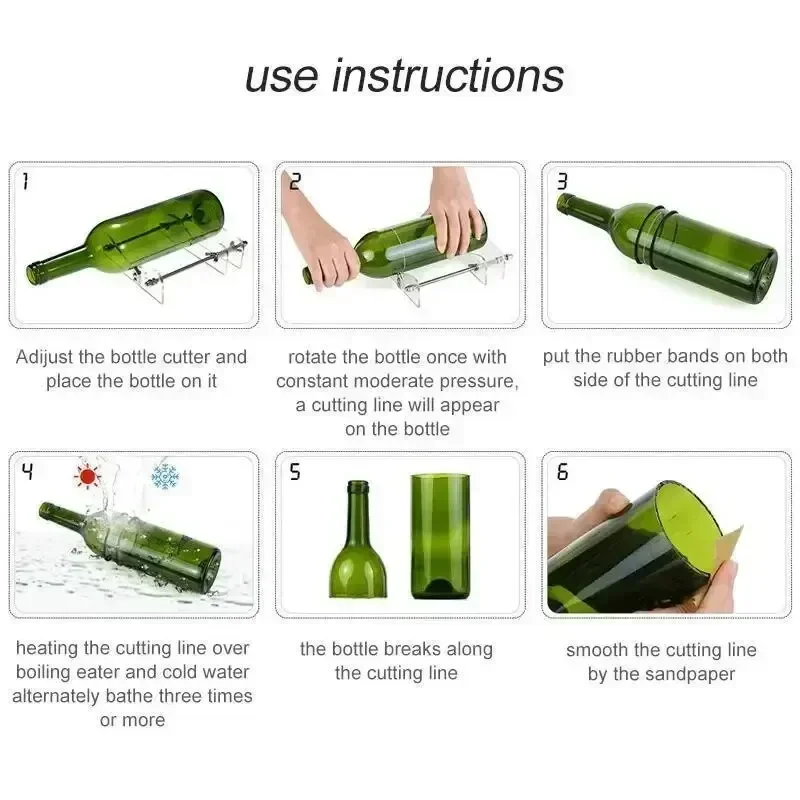 use instructions

1

Adijust the bottle cutter and place the bottle on it

2

rotate the bottle once with constant moderate pressure, a cutting line will appear on the bottle

3

put the rubber bands on both side of the cutting line

4

heating the cutting line over boiling eater and cold water alternately bathe three times or more

5

the bottle breaks along the cutting line

6

smooth the cutting line by the sandpaper