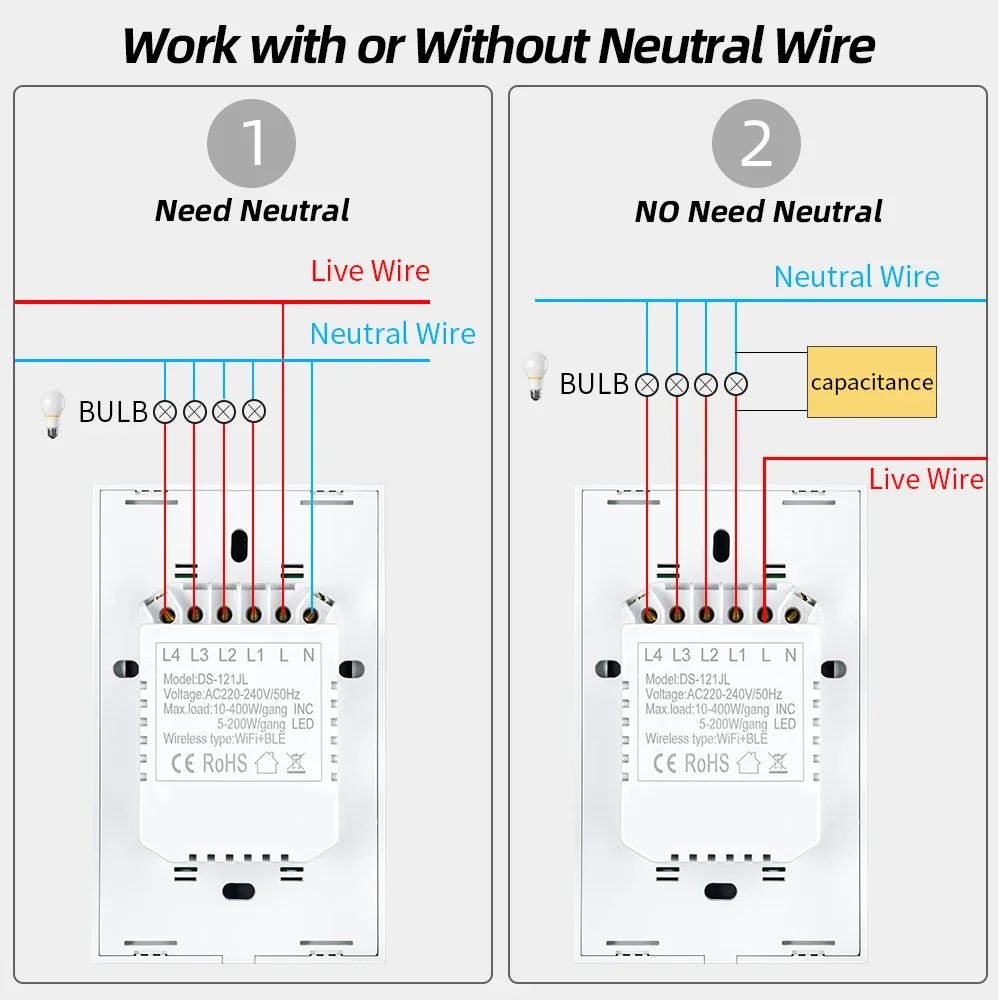 Work with or Without Neutral Wire

1

Need Neutral

Live Wire

Neutral Wire

BULB

L4 L3 L2 L1 L N

Model:DS-121JL
Voltage:AC220-240V/50Hz
Max.load:10-400W/gang INC
5-200W/gang LED
Wireless type:WiFi+BLE

CE RoHS

2

NO Need Neutral

Neutral Wire

BULB

capacitance

Live Wire

L4 L3 L2 L1 L N

Model:DS-121JL
Voltage:AC220-240V/50Hz
Max.load:10-400W/gang INC
5-200W/gang LED
Wireless type:WiFi+BLE

CE RoHS