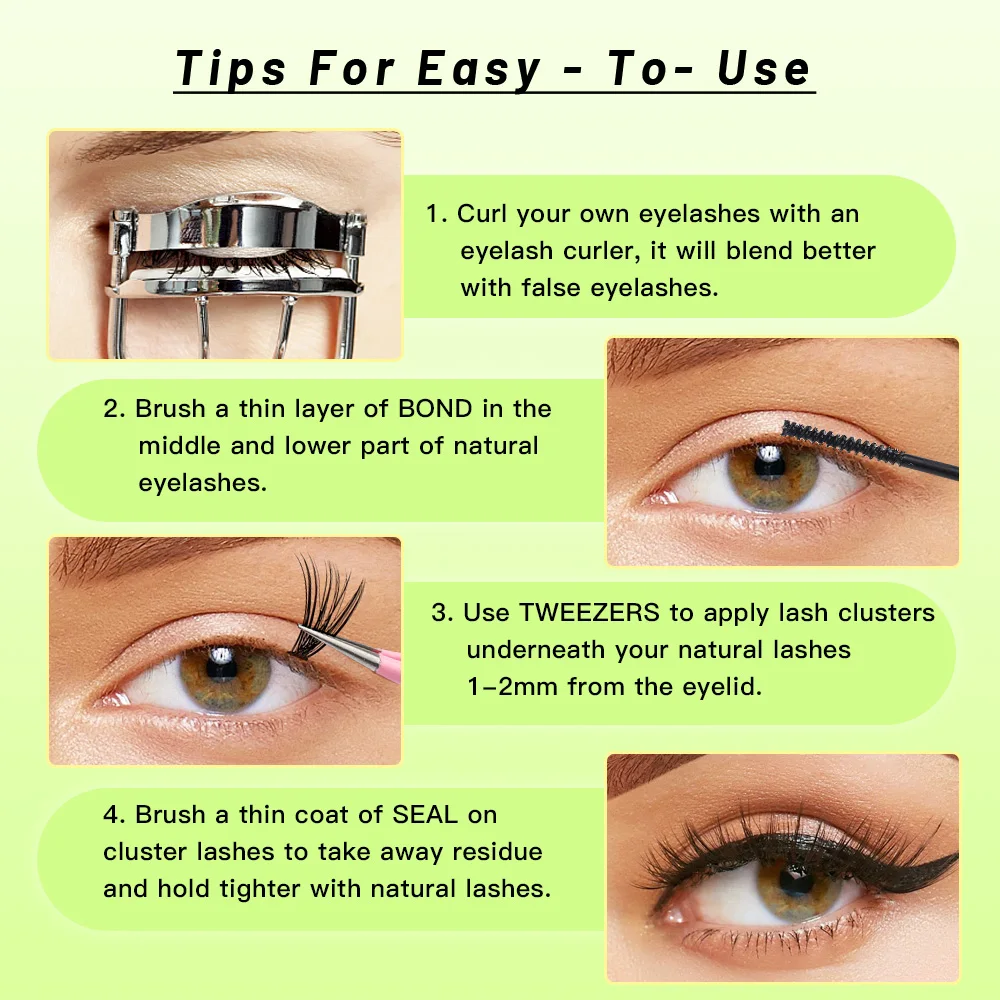 Tips For Easy - To- Use

1. Curl your own eyelashes with an eyelash curler, it will blend better with false eyelashes.

2. Brush a thin layer of BOND in the middle and lower part of natural eyelashes.

3. Use TWEEZERS to apply lash clusters underneath your natural lashes 1-2mm from the eyelid.

4. Brush a thin coat of SEAL on cluster lashes to take away residue and hold tighter with natural lashes.