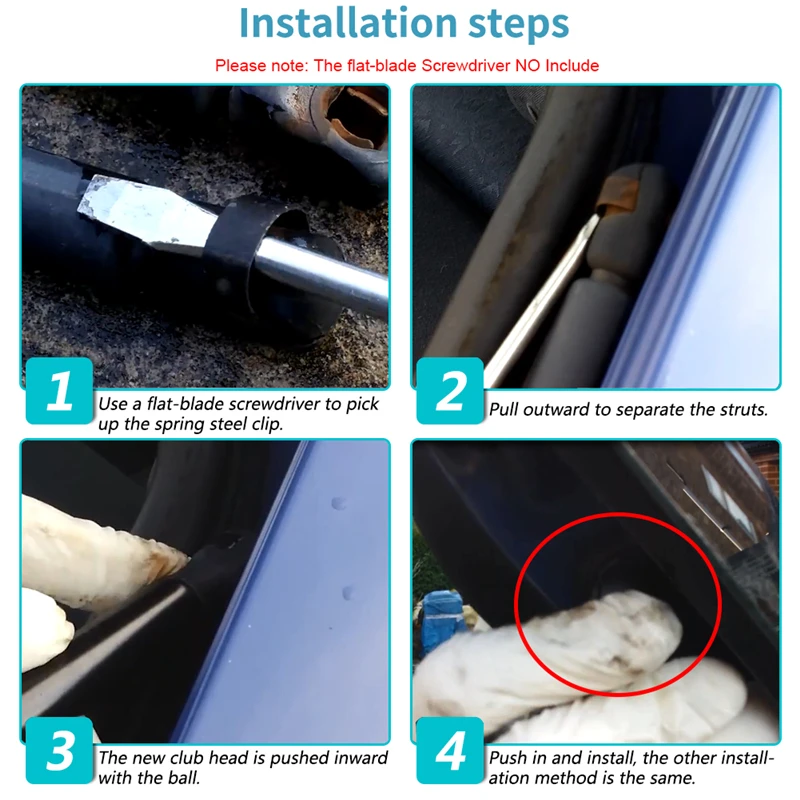 Installation steps

Please note: The flat-blade Screwdriver NO Include

1

Use a flat-blade screwdriver to pick up the spring steel clip.

2

Pull outward to separate the struts.

3

The new club head is pushed inward with the ball.

4

Push in and install, the other installation method is the same.