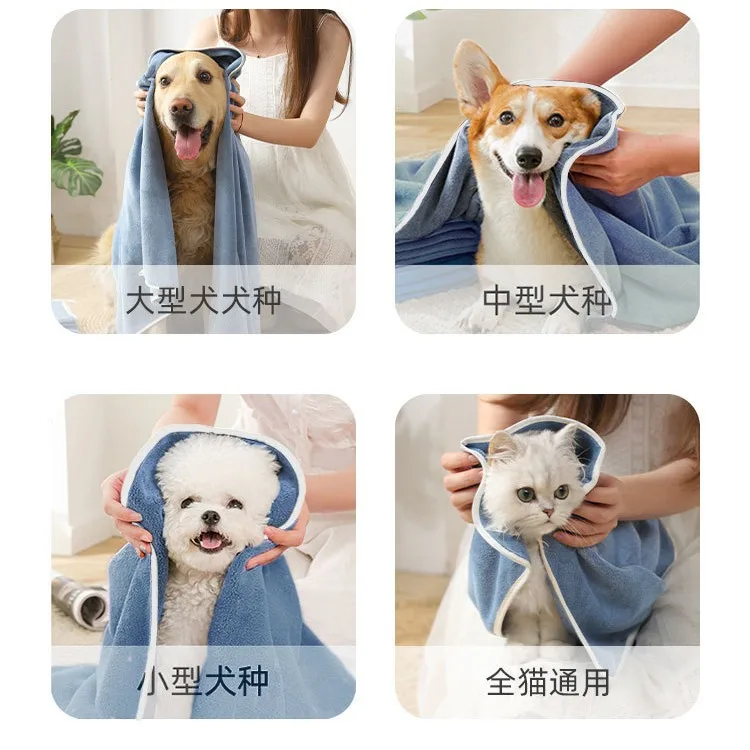 大型犬犬种

中型犬种

小型犬种

全猫通用