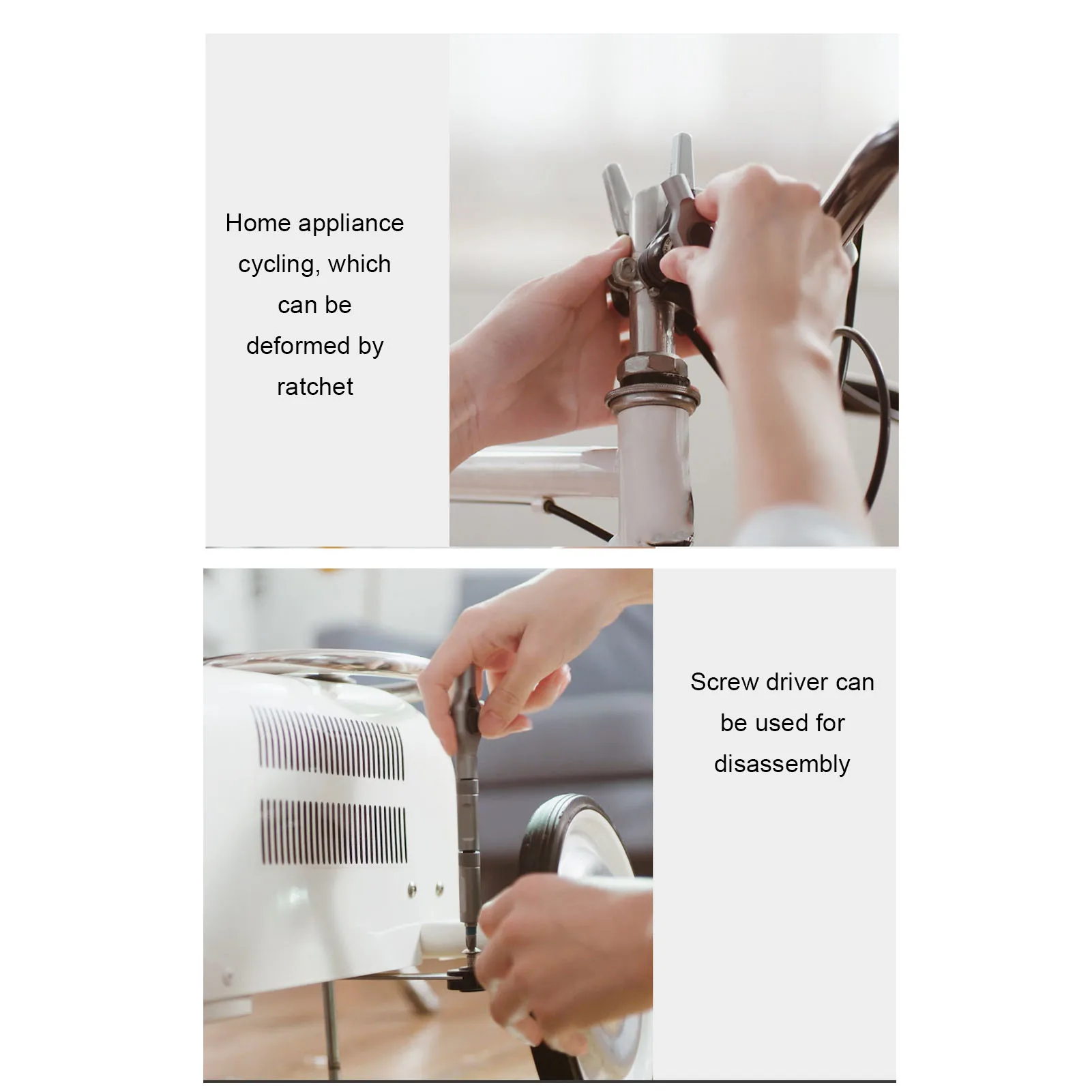 Home appliance cycling, which can be deformed by ratchet

Screw driver can be used for disassembly