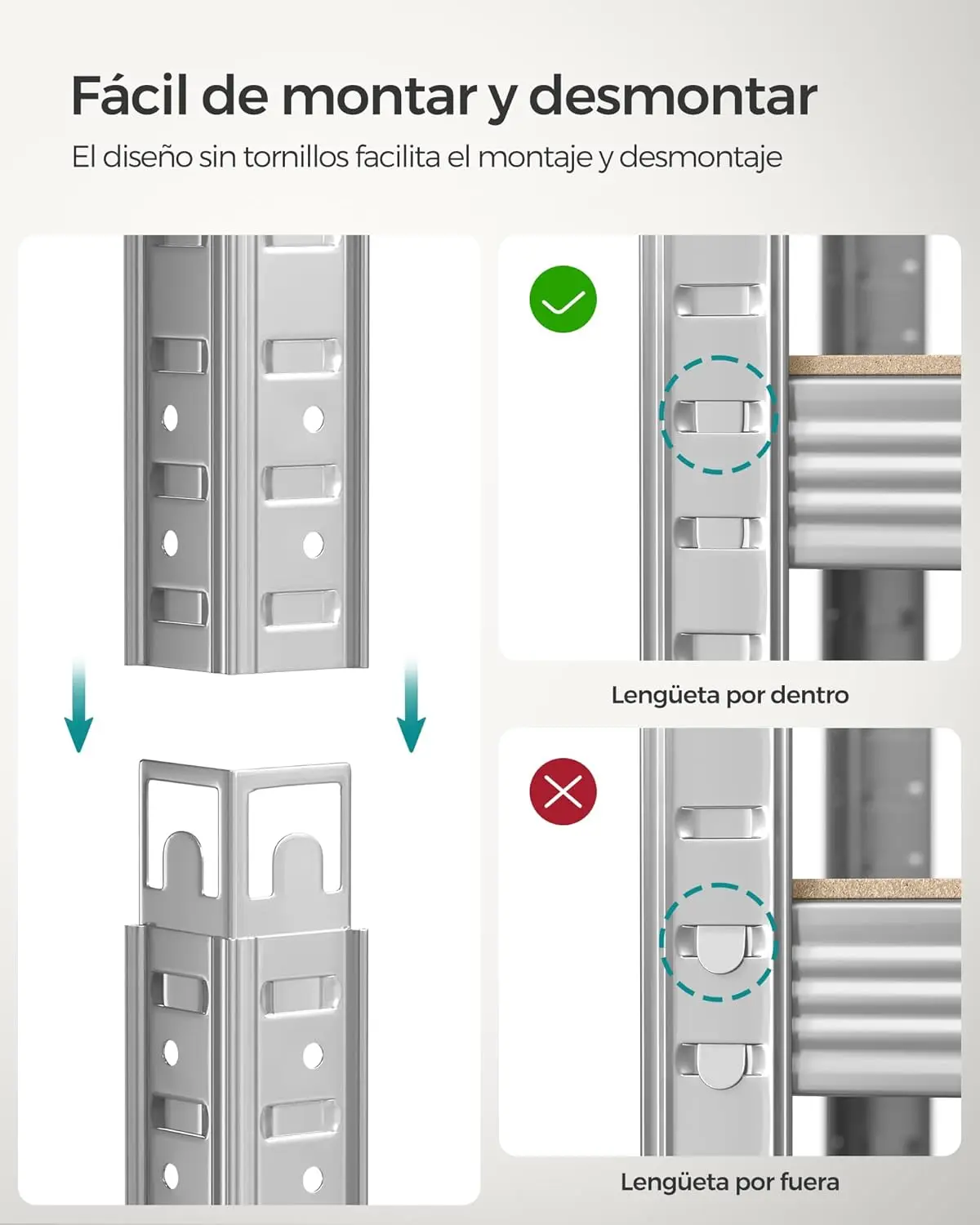 Fácil de montar y desmontar

El diseño sin tornillos facilita el montaje y desmontaje

Lengüeta por dentro

Lengüeta por fuera