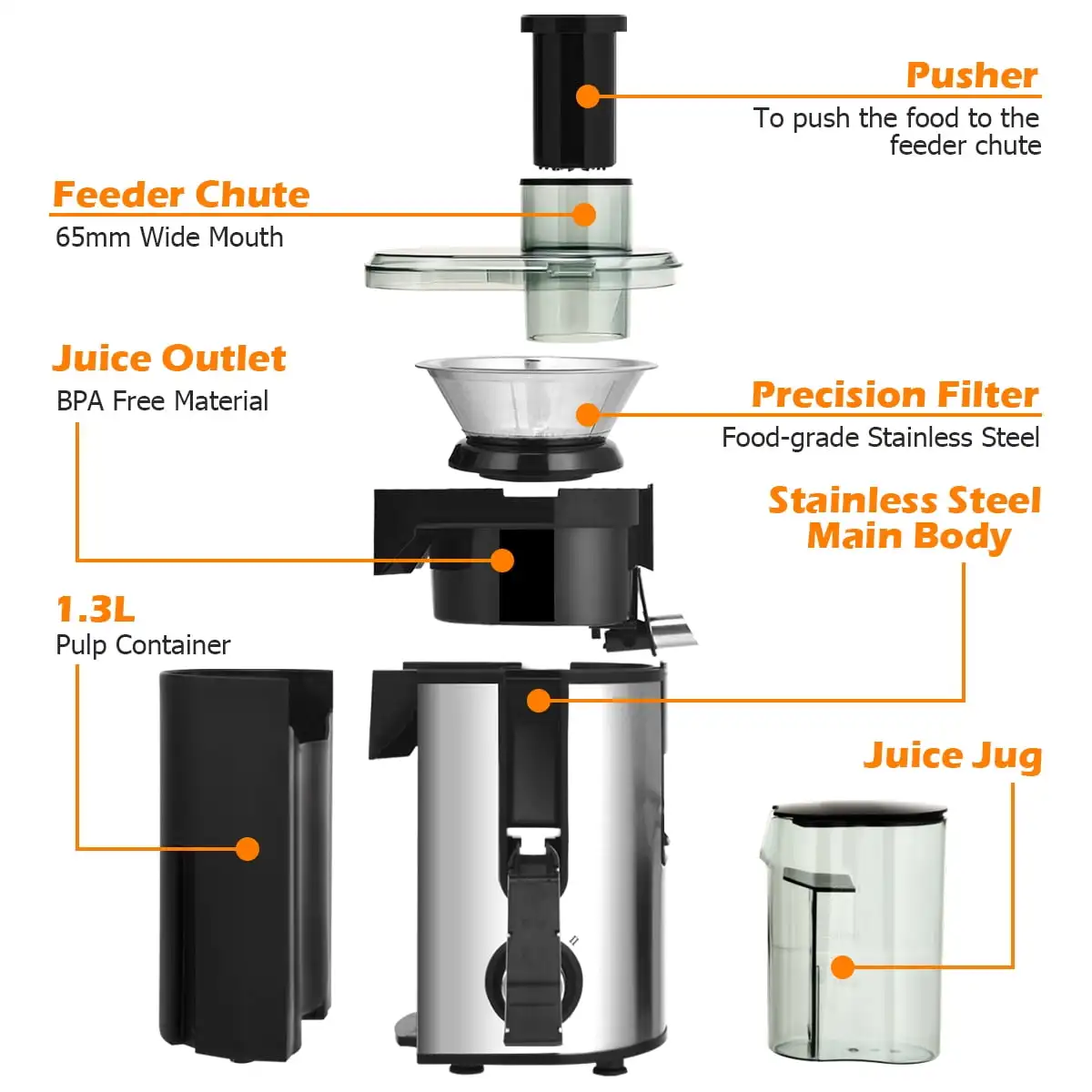 Pusher
To push the food to the feeder chute

Feeder Chute
65mm Wide Mouth

Juice Outlet
BPA Free Material

Precision Filter
Food-grade Stainless Steel

Stainless Steel Main Body

1.3L
Pulp Container

Juice Jug