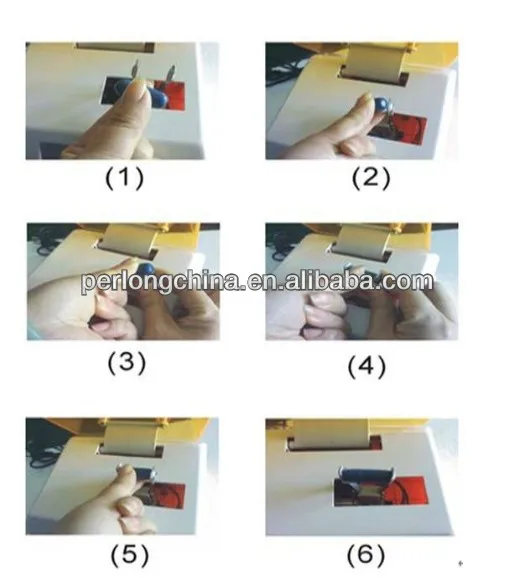 (1)

(2)

perlongchina.en.alibaba.com

(3)

(4)

(5)

(6)