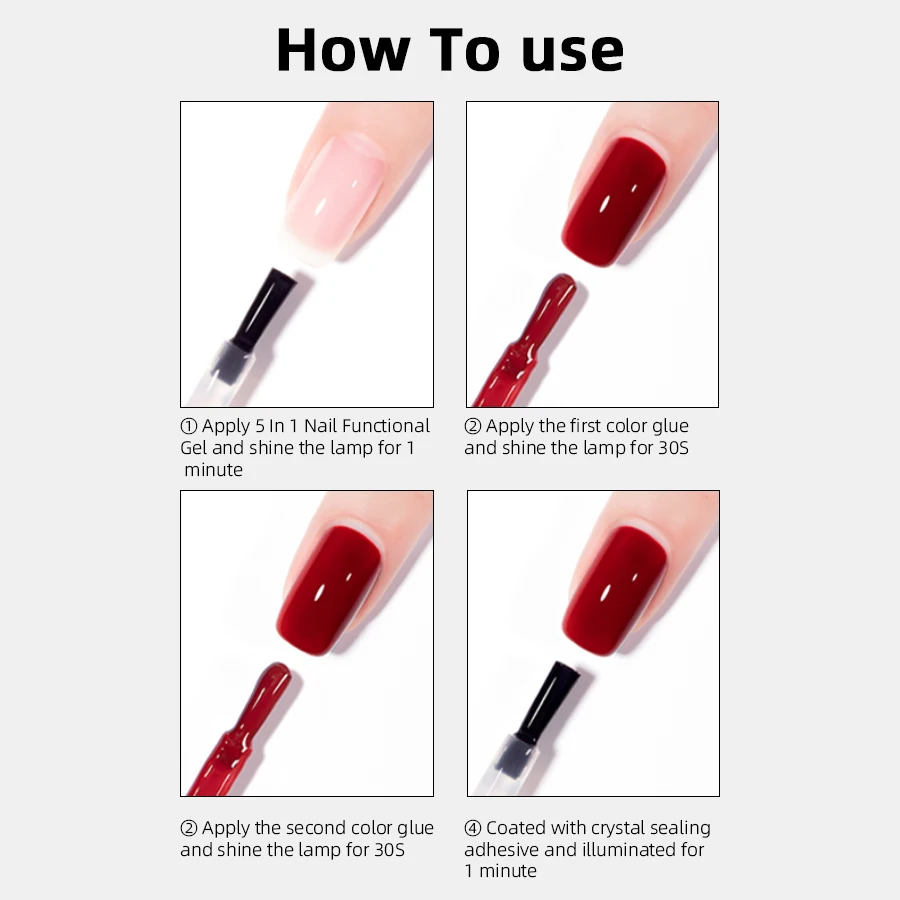 How To use

① Apply 5 In 1 Nail Functional Gel and shine the lamp for 1 minute

② Apply the first color glue and shine the lamp for 30S

② Apply the second color glue and shine the lamp for 30S

④ Coated with crystal sealing adhesive and illuminated for 1 minute