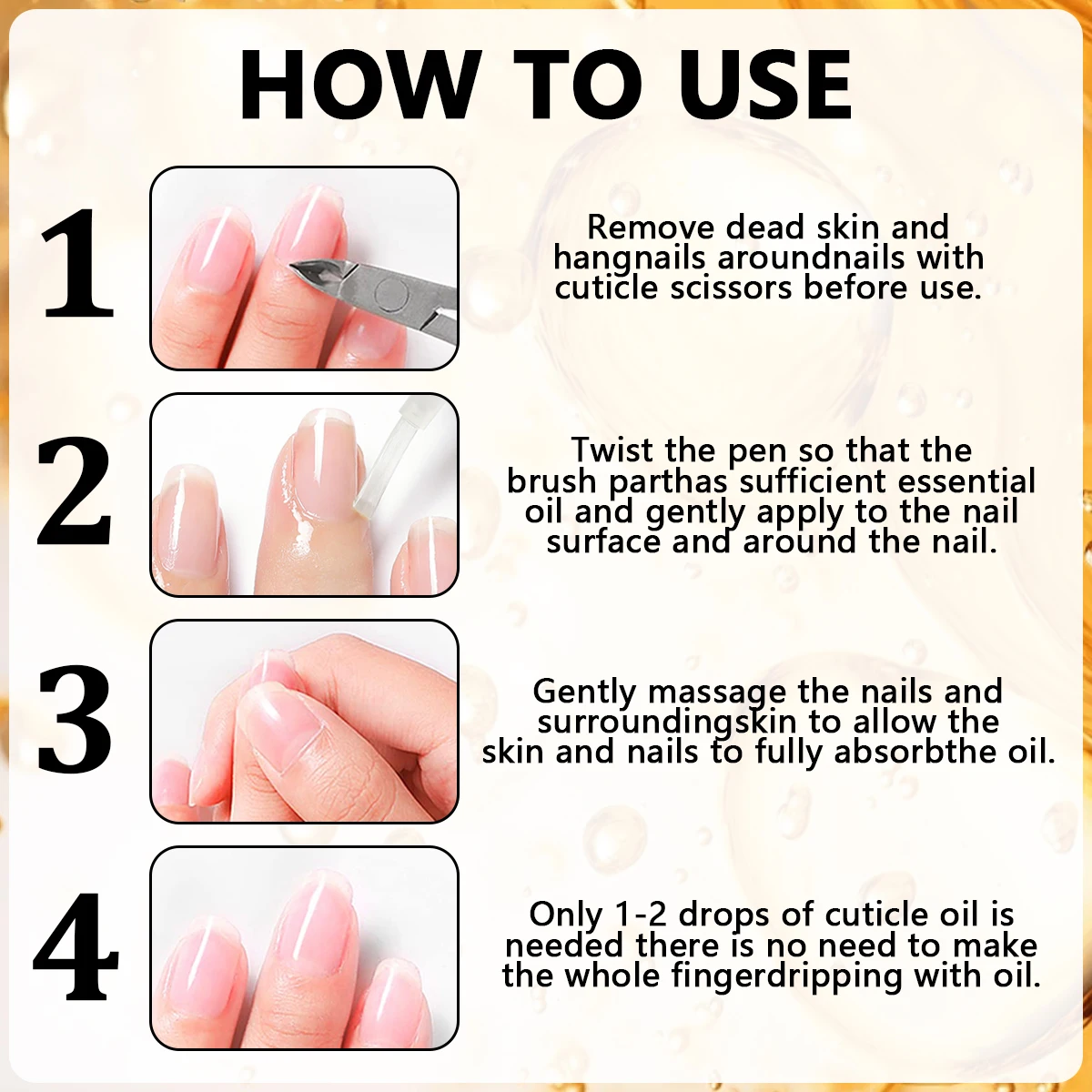 HOW TO USE

1

Remove dead skin and hangnails aroundnails with cuticle scissors before use.

2

Twist the pen so that the brush parthas sufficient essential oil and gently apply to the nail surface and around the nail.

3

Gently massage the nails and surroundingskin to allow the skin and nails to fully absorbthe oil.

4

Only 1-2 drops of cuticle oil is needed there is no need to make the whole fingerdripping with oil.