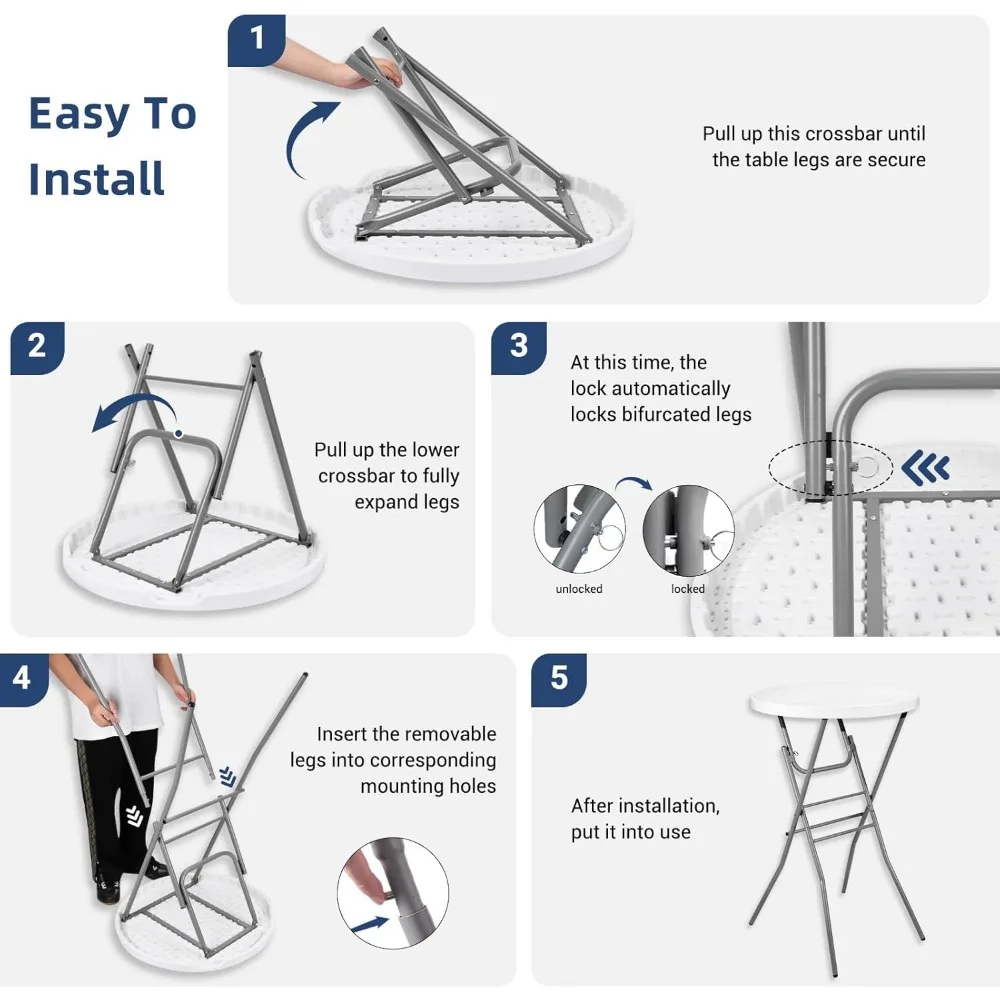 Easy To Install

1

Pull up this crossbar until the table legs are secure

2

Pull up the lower crossbar to fully expand legs

3

At this time, the lock automatically locks bifurcated legs

unlocked

locked

4

Insert the removable legs into corresponding mounting holes

5

After installation, put it into use