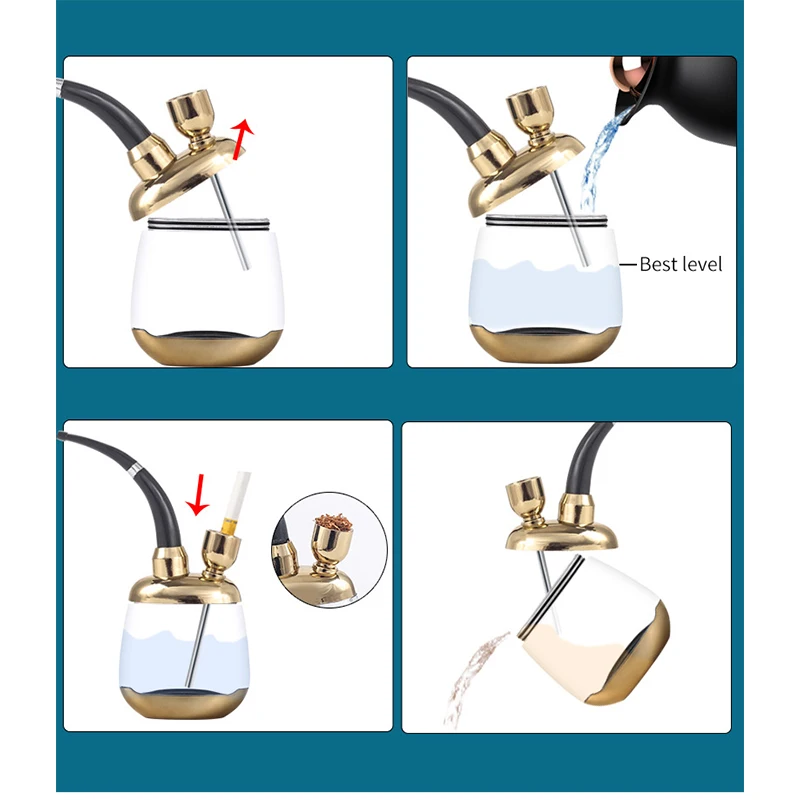 Best level