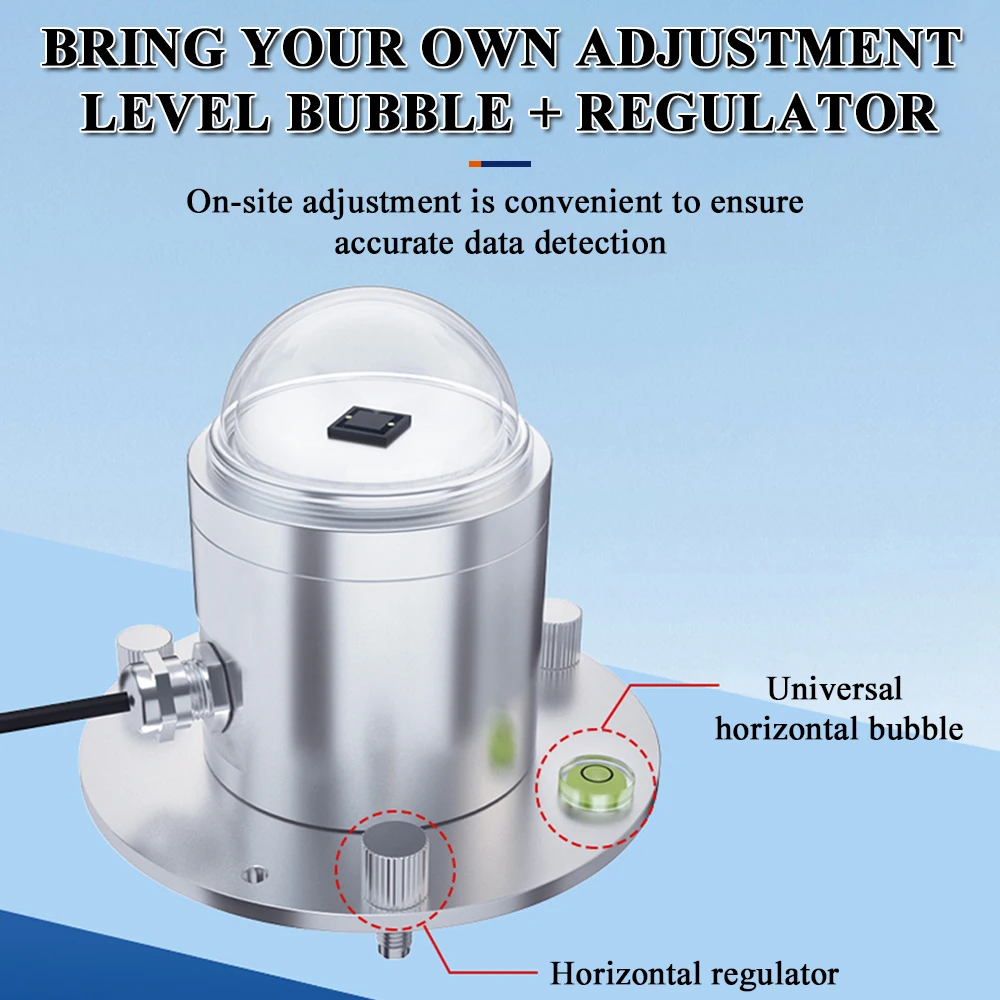 BRING YOUR OWN ADJUSTMENT LEVEL BUBBLE + REGULATOR

On-site adjustment is convenient to ensure accurate data detection

Universal horizontal bubble

Horizontal regulator