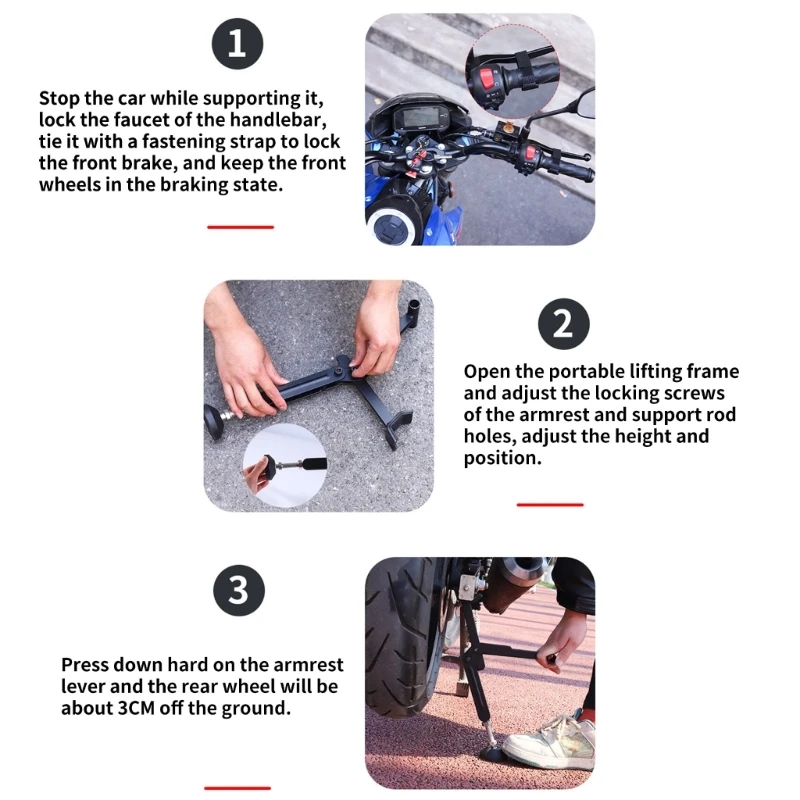 1

Stop the car while supporting it, lock the faucet of the handlebar, tie it with a fastening strap to lock the front brake, and keep the front wheels in the braking state.

2

Open the portable lifting frame and adjust the locking screws of the armrest and support rod holes, adjust the height and position.

3

Press down hard on the armrest lever and the rear wheel will be about 3CM off the ground.