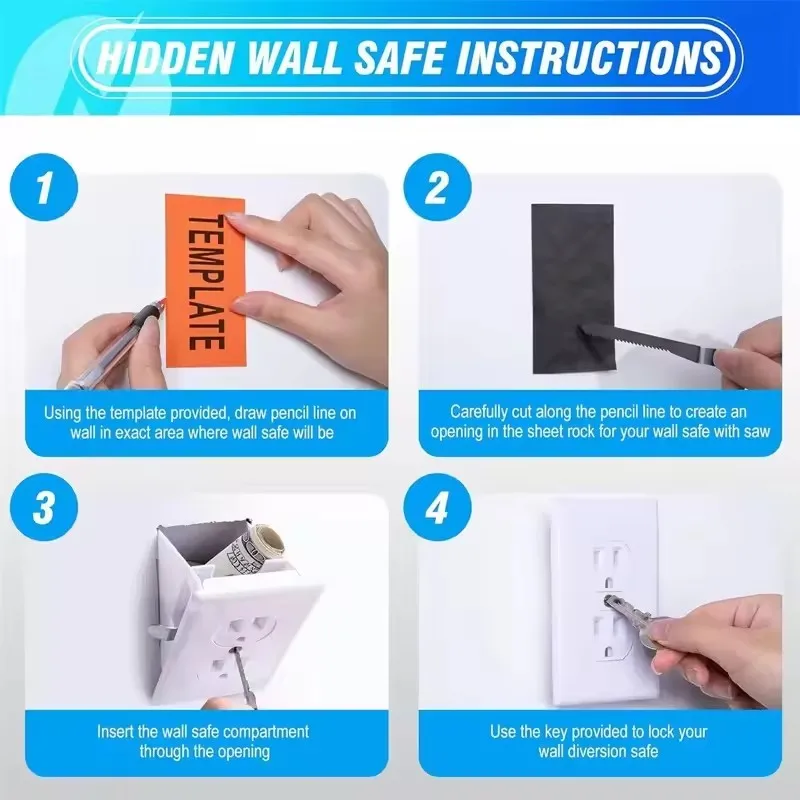 HIDDEN WALL SAFE INSTRUCTIONS

1

TEMPLATE

Using the template provided, draw pencil line on wall in exact area where wall safe will be

2

Carefully cut along the pencil line to create an opening in the sheet rock for your wall safe with saw

3

Insert the wall safe compartment through the opening

4

Use the key provided to lock your wall diversion safe