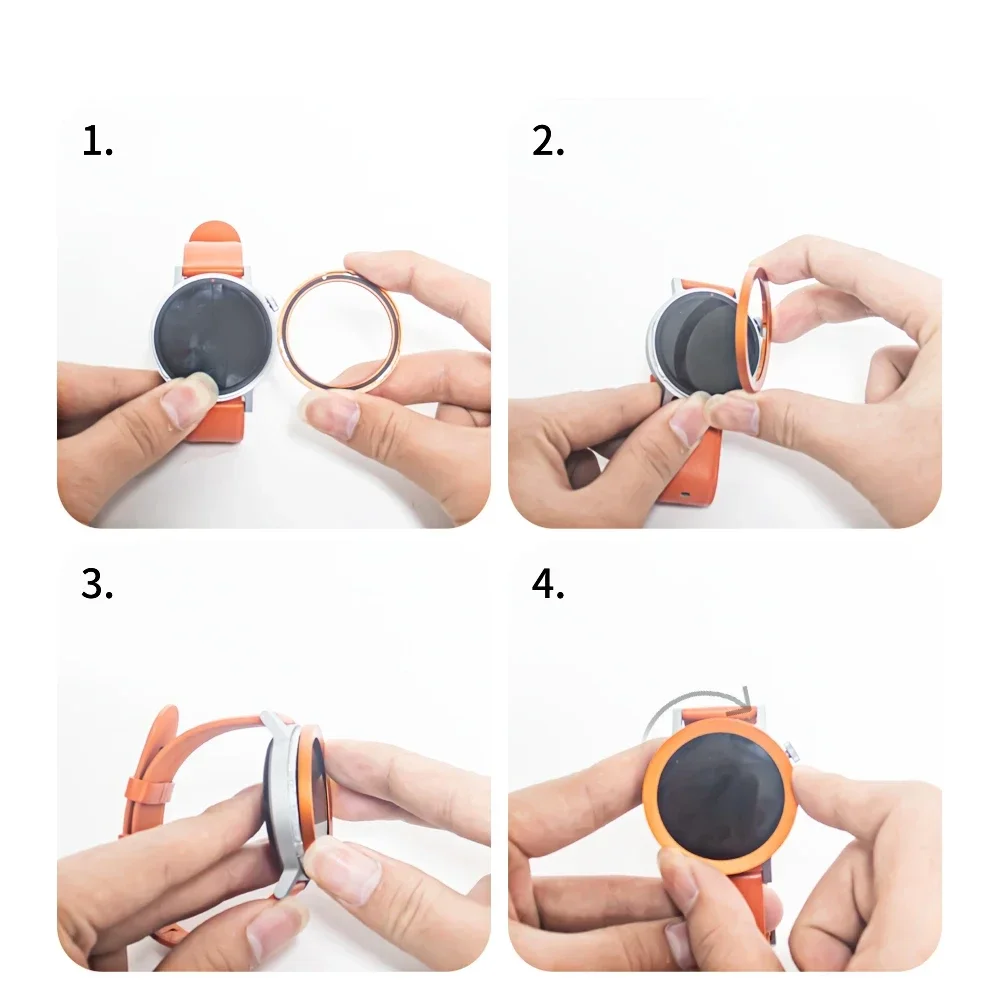 1.

2.

3.

4.