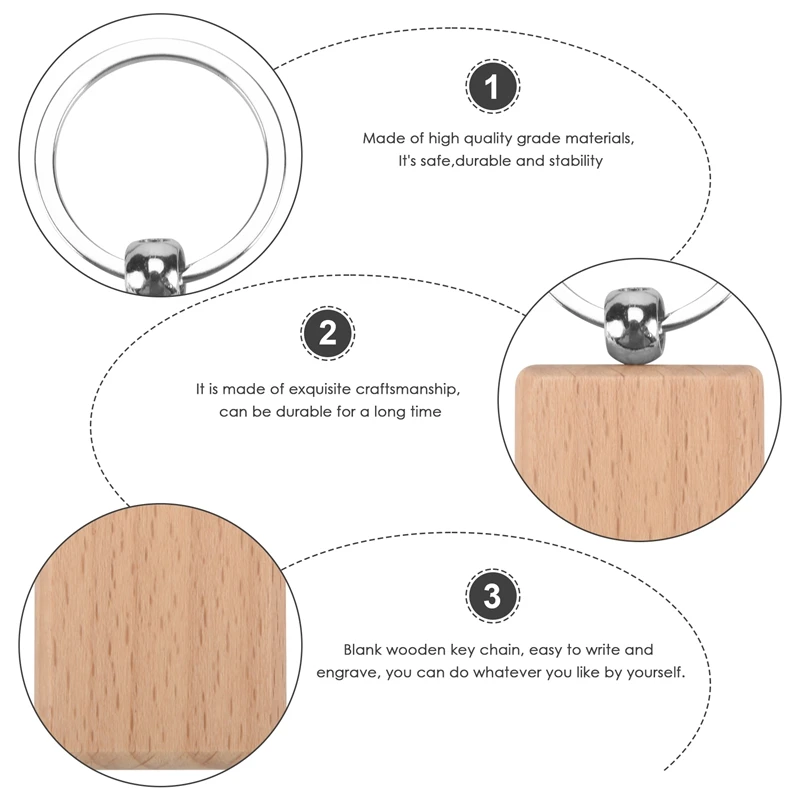 1

Made of high quality grade materials, It's safe,durable and stability

2

It is made of exquisite craftsmanship, can be durable for a long time

3

Blank wooden key chain, easy to write and engrave, you can do whatever you like by yourself.