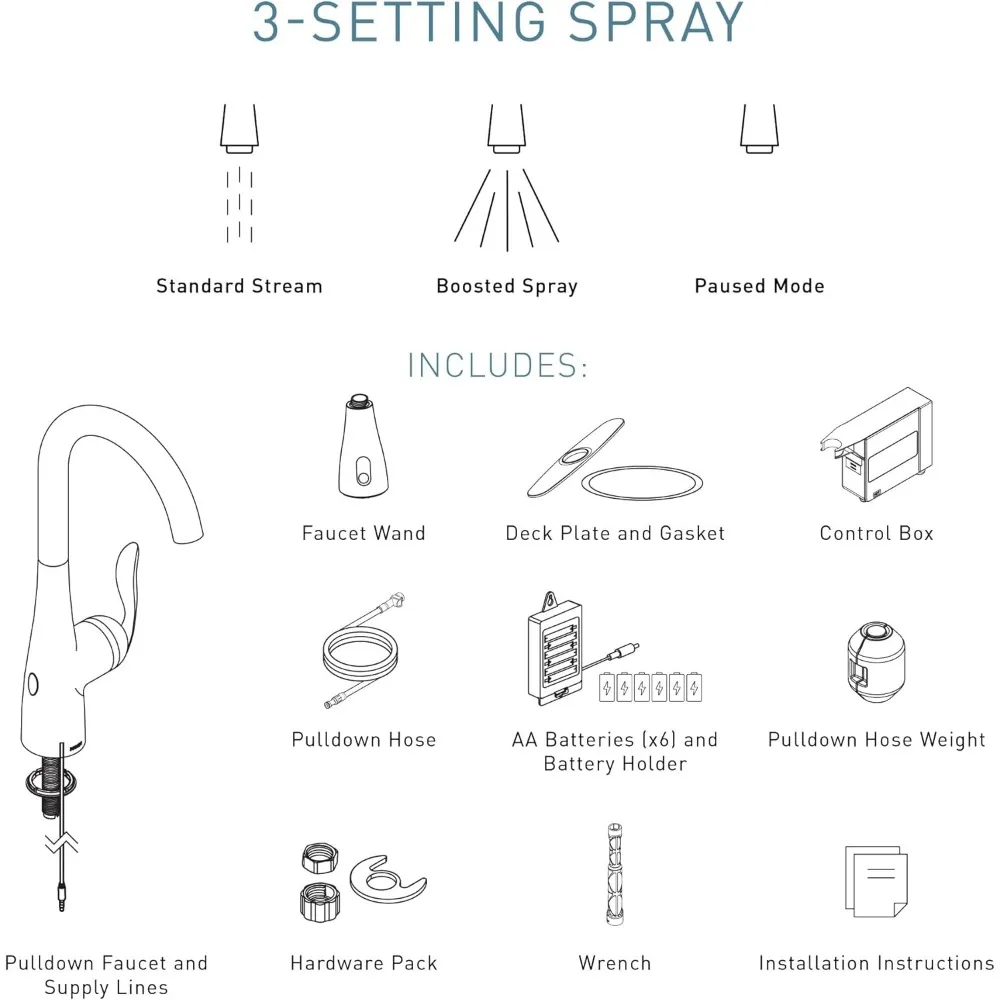 3-SETTING SPRAY

Standard Stream

Boosted Spray

Paused Mode

INCLUDES:

Faucet Wand

Deck Plate and Gasket

Control Box

Pulldown Hose

AA Batteries (x6) and Battery Holder

Pulldown Hose Weight

Pulldown Faucet and Supply Lines

Hardware Pack

Wrench

Installation Instructions