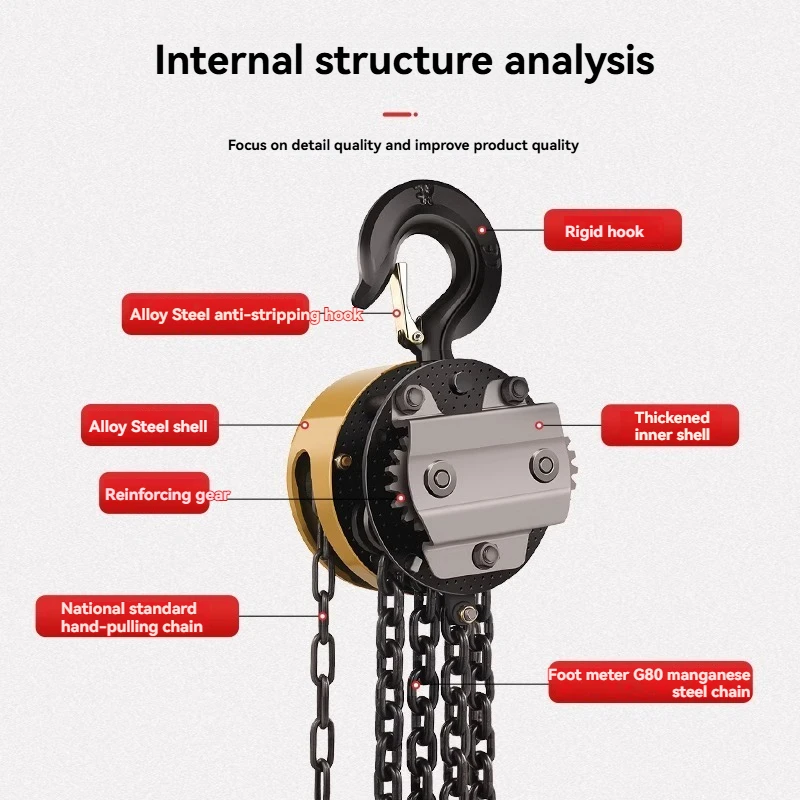 Internal structure analysis

Focus on detail quality and improve product quality

Rigid hook

Alloy Steel anti-stripping hook

Alloy Steel shell

Thickened inner shell

Reinforcing gear

National standard hand-pulling chain

Foot meter G80 manganese steel chain