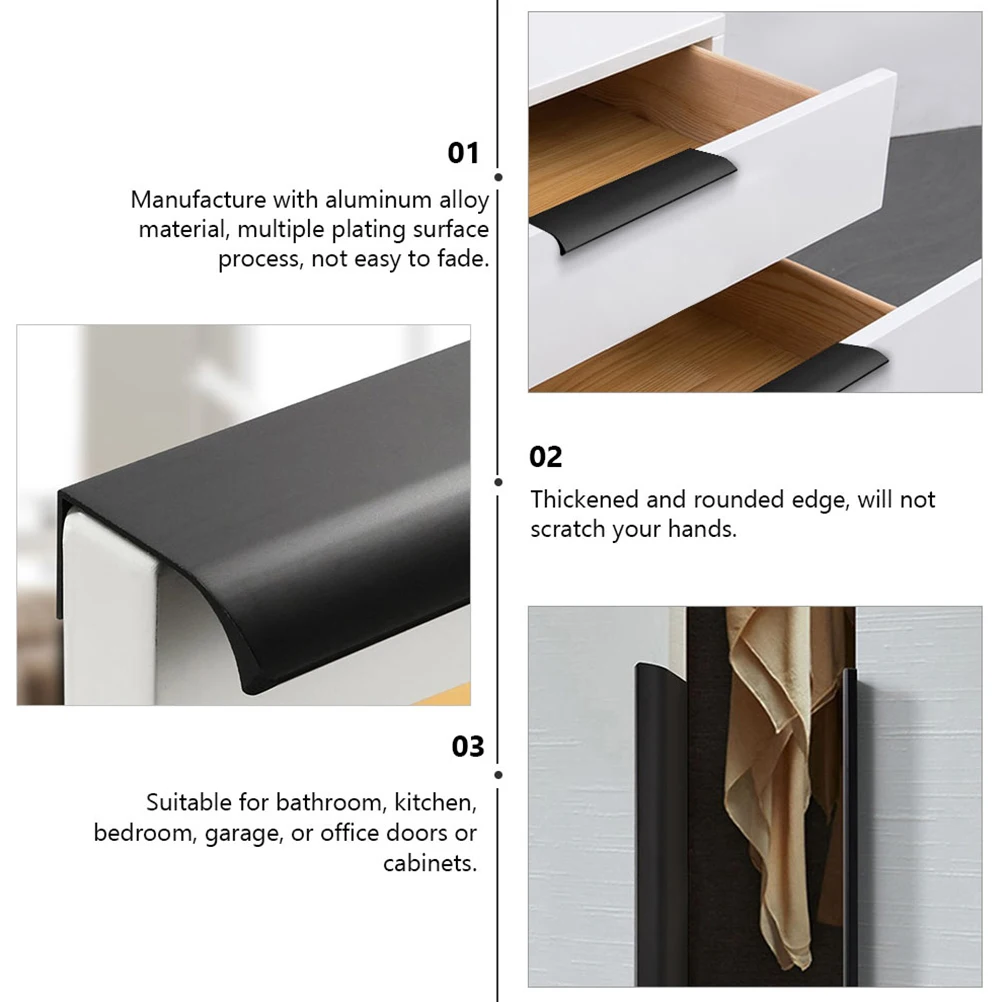 01

Manufacture with aluminum alloy material, multiple plating surface process, not easy to fade.

02

Thickened and rounded edge, will not scratch your hands.

03

Suitable for bathroom, kitchen, bedroom, garage, or office doors or cabinets.