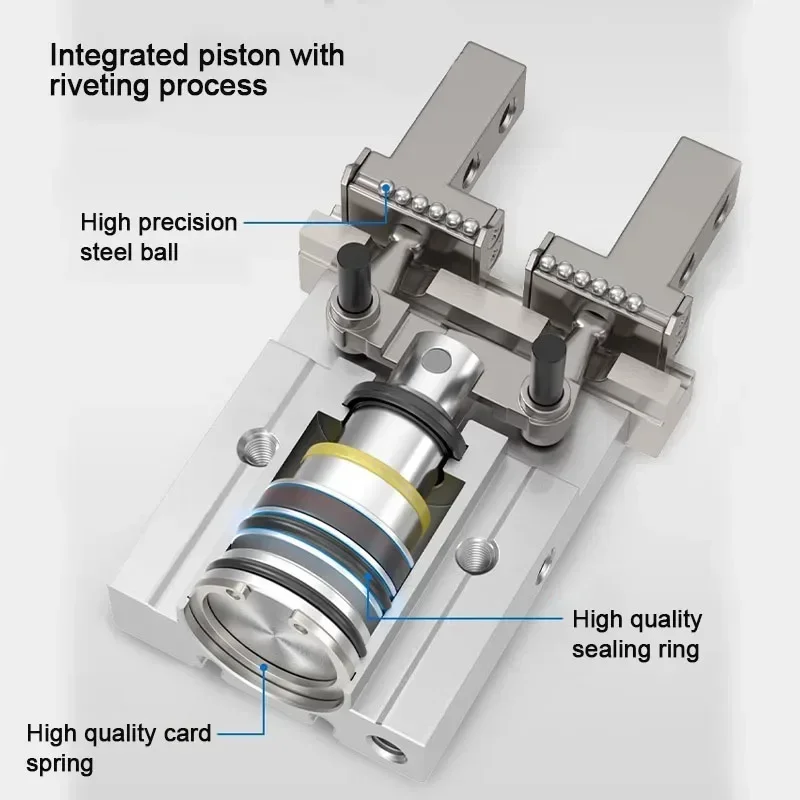 Integrated piston with riveting process

High precision steel ball

High quality sealing ring

High quality card spring