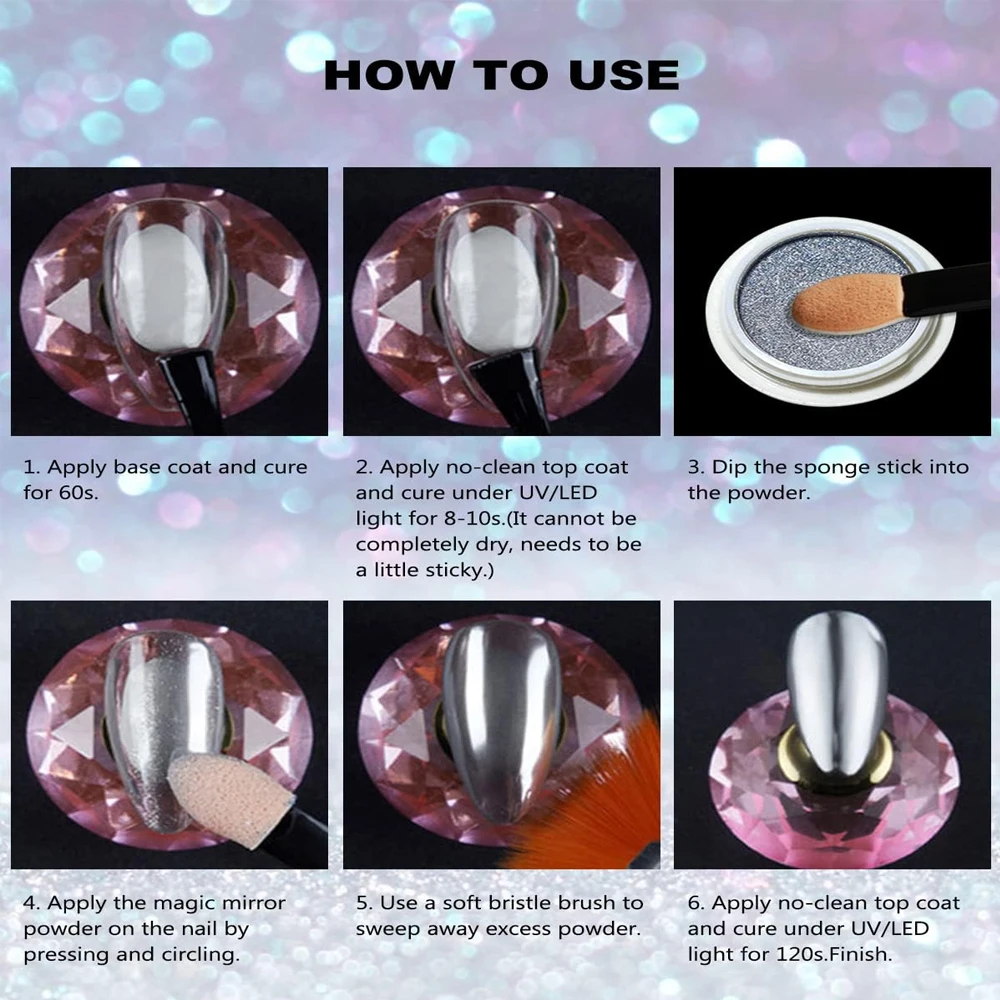 HOW TO USE

1. Apply base coat and cure for 60s.

2. Apply no-clean top coat and cure under UV/LED light for 8-10s.(It cannot be completely dry, needs to be a little sticky.)

3. Dip the sponge stick into the powder.

4. Apply the magic mirror powder on the nail by pressing and circling.

5. Use a soft bristle brush to sweep away excess powder.

6. Apply no-clean top coat and cure under UV/LED light for 120s.Finish.