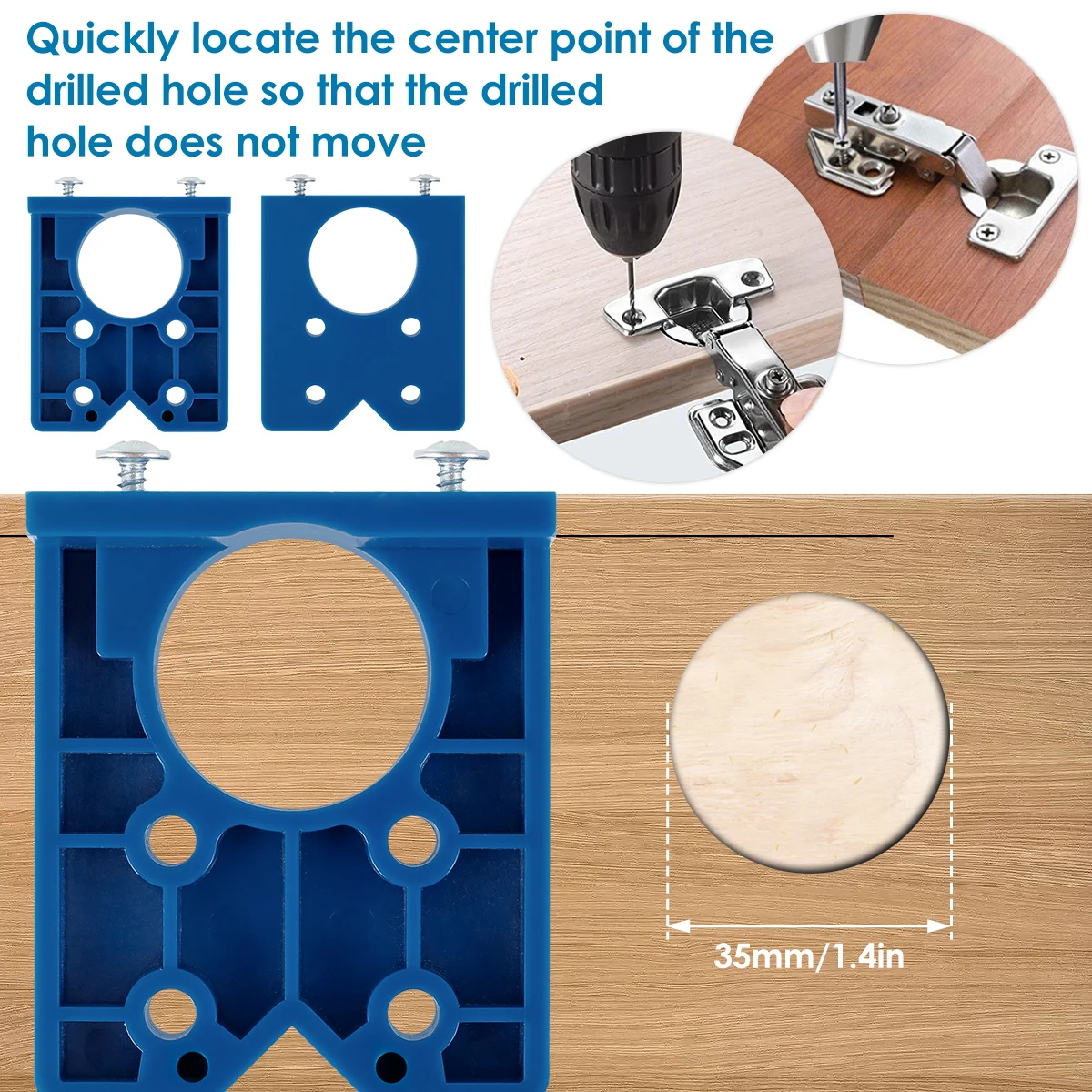 Quickly locate the center point of the drilled hole so that the drilled hole does not move

35mm/1.4in