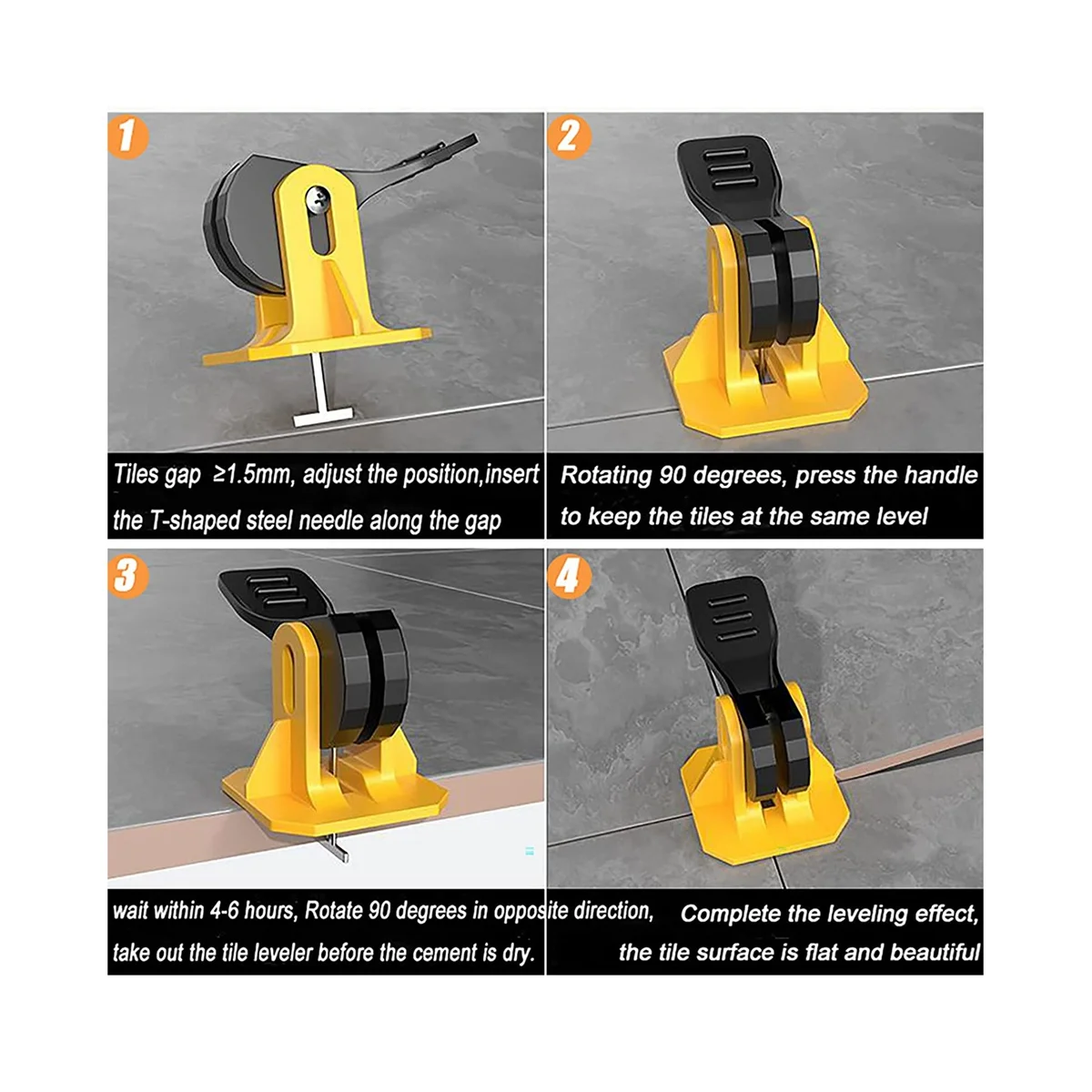 1

Tiles gap ≥1.5mm, adjust the position,insert the T-shaped steel needle along the gap

2

Rotating 90 degrees, press the handle to keep the tiles at the same level

3

wait within 4-6 hours, Rotate 90 degrees in opposite direction, take out the tile leveler before the cement is dry.

4

Complete the leveling effect, the tile surface is flat and beautiful