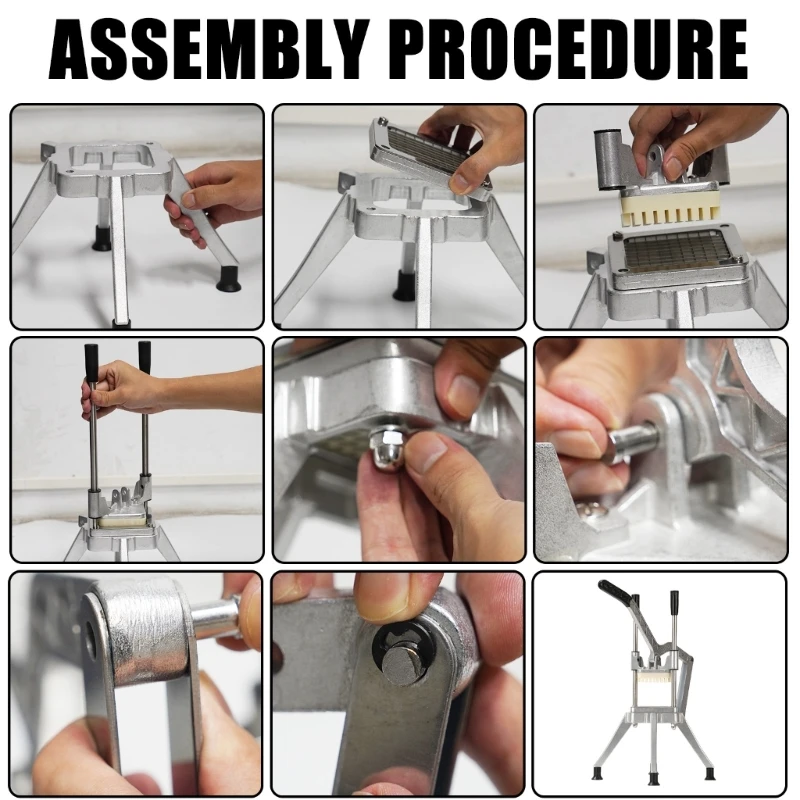 ASSEMBLY PROCEDURE