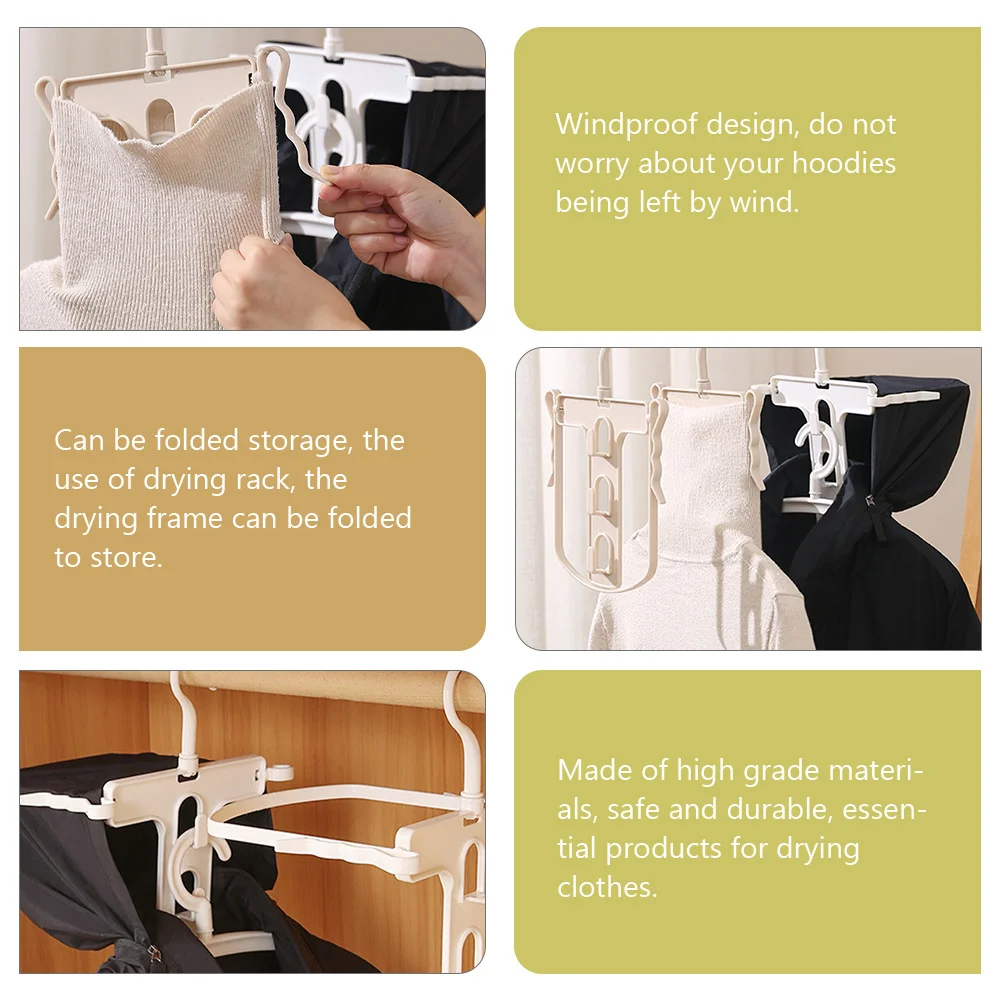 Windproof design, do not worry about your hoodies being left by wind.

Can be folded storage, the use of drying rack, the drying frame can be folded to store.

Made of high grade materials, safe and durable, essential products for drying clothes.