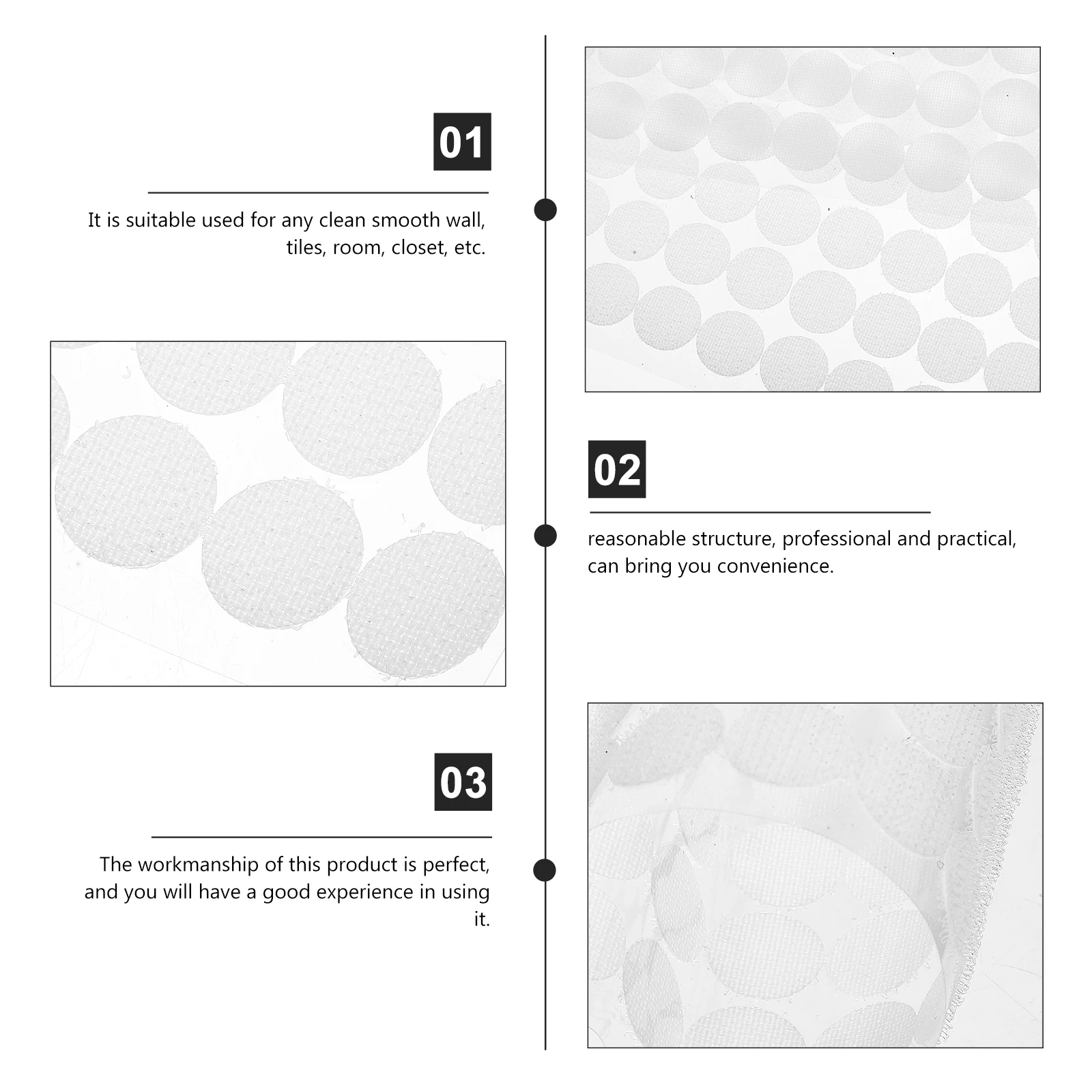 01

It is suitable used for any clean smooth wall, tiles, room, closet, etc.

02

reasonable structure, professional and practical, can bring you convenience.

03

The workmanship of this product is perfect, and you will have a good experience in using it.