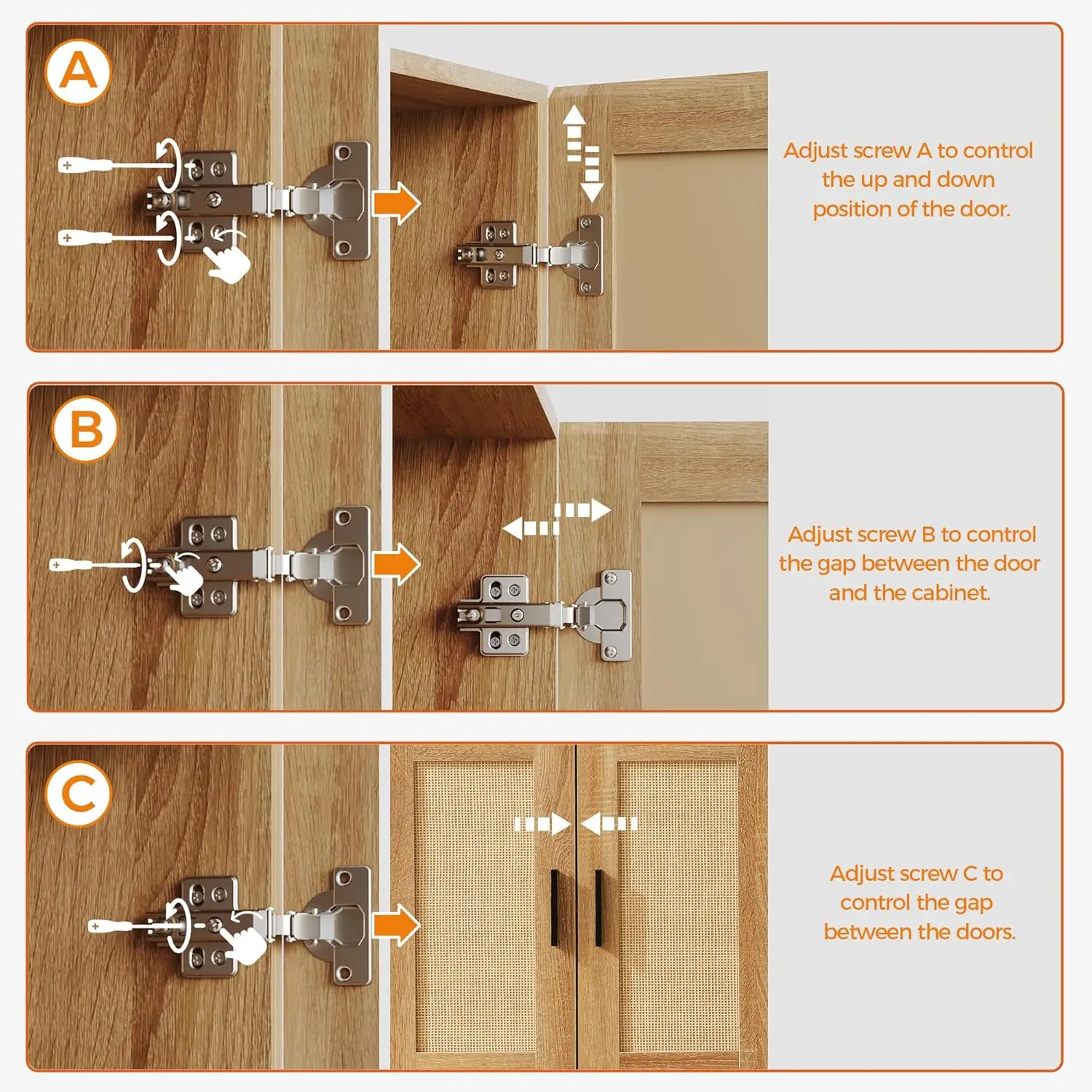 A

Adjust screw A to control the up and down position of the door.

B

Adjust screw B to control the gap between the door and the cabinet.

C

Adjust screw C to control the gap between the doors.