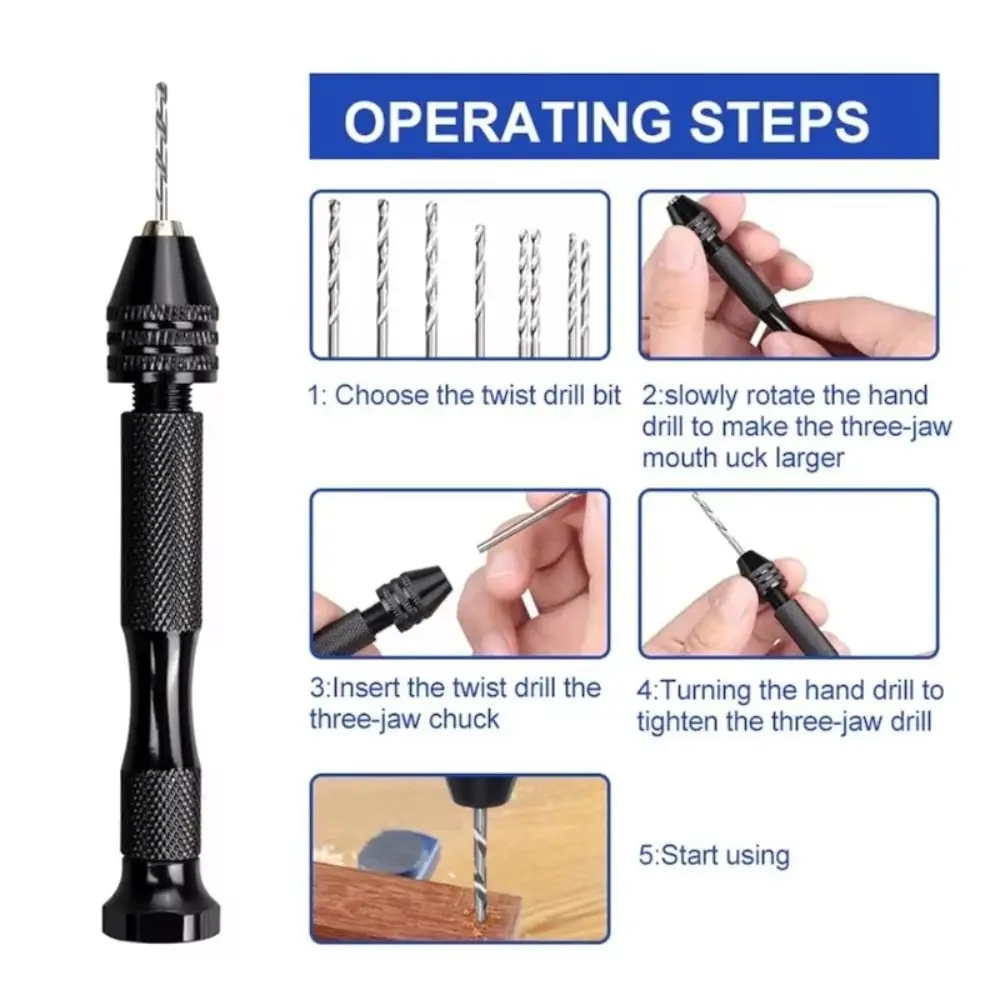 OPERATING STEPS

1: Choose the twist drill bit

2:slowly rotate the hand drill to make the three-jaw mouth uck larger

3:Insert the twist drill the three-jaw chuck

4:Turning the hand drill to tighten the three-jaw drill

5:Start using