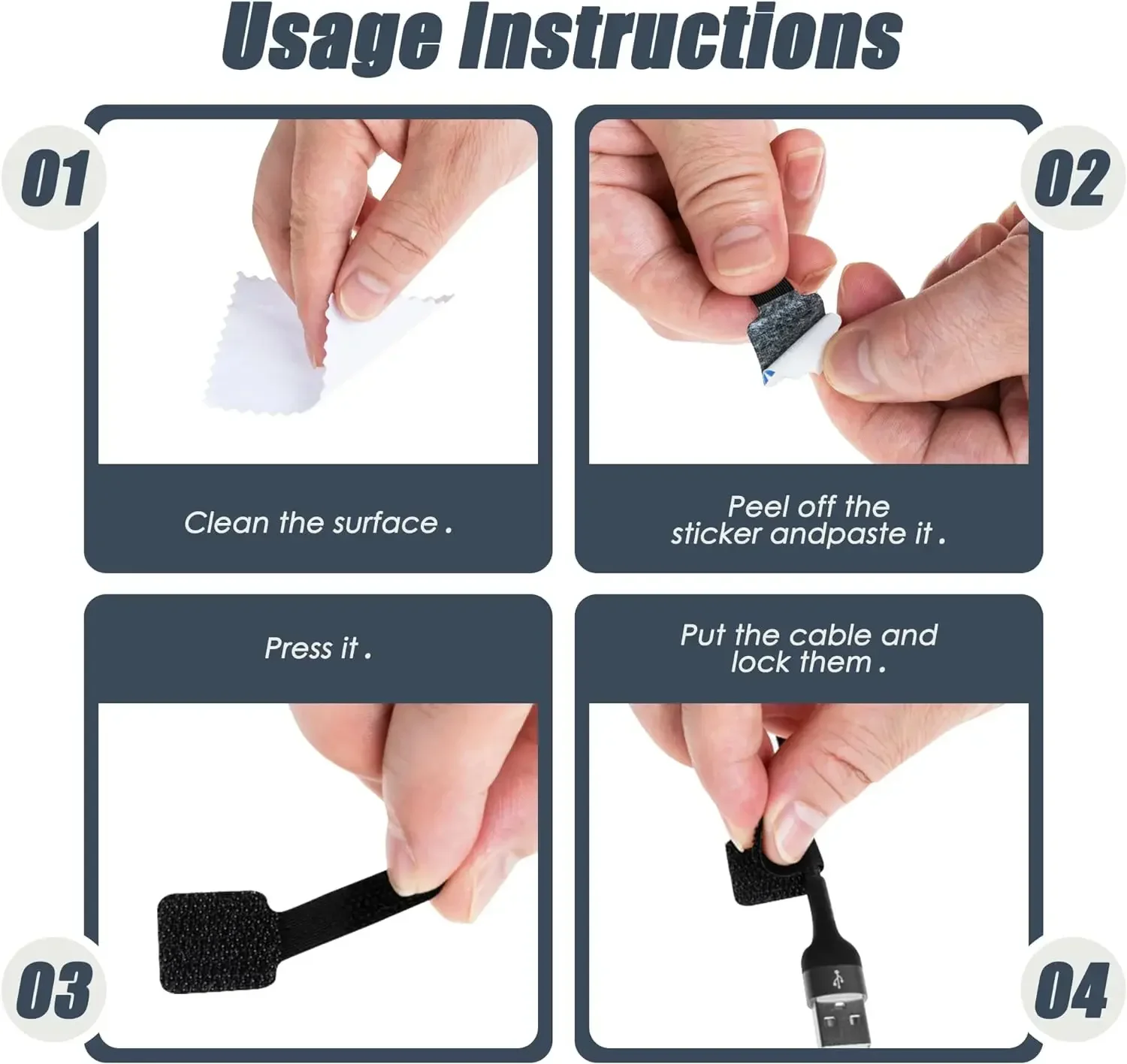 Usage Instructions

01

Clean the surface .

02

Peel off the sticker andpaste it .

Press it .

03

Put the cable and lock them .

04